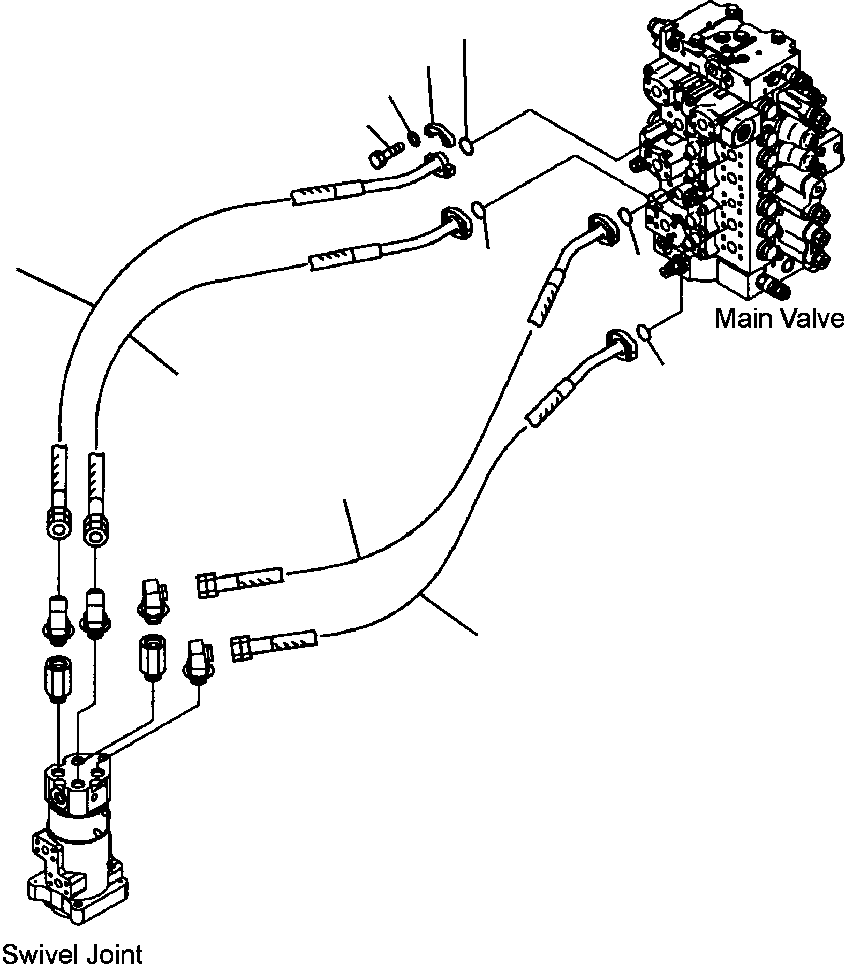 Main Valve

Swivel Joint