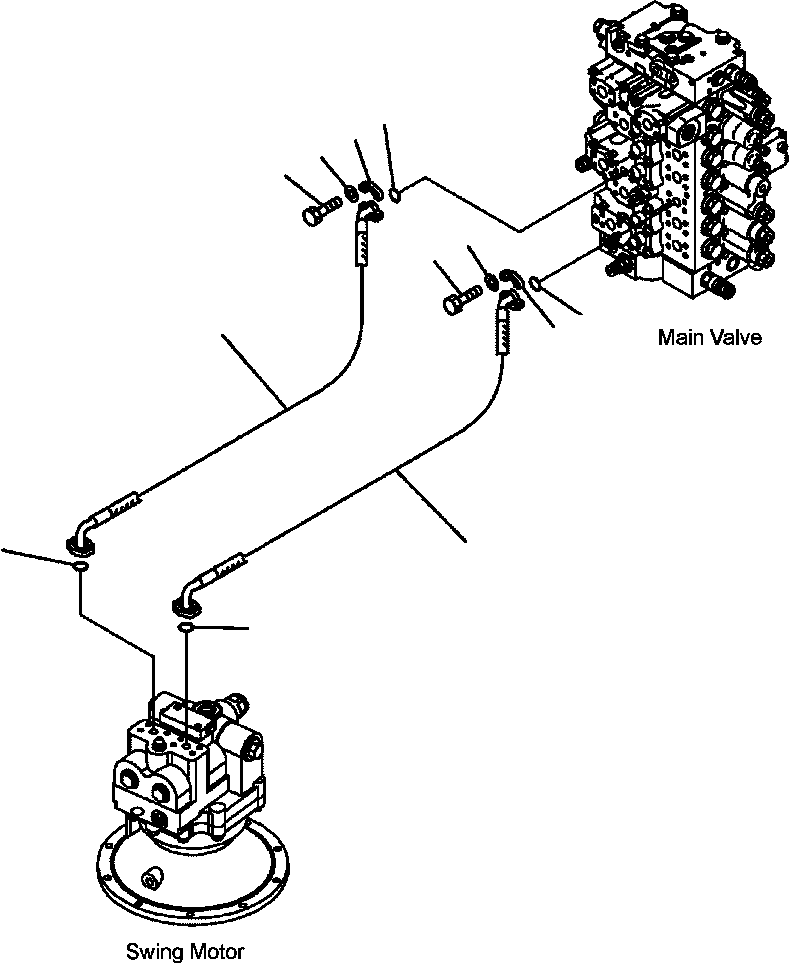 Main Valve

Swing Motor