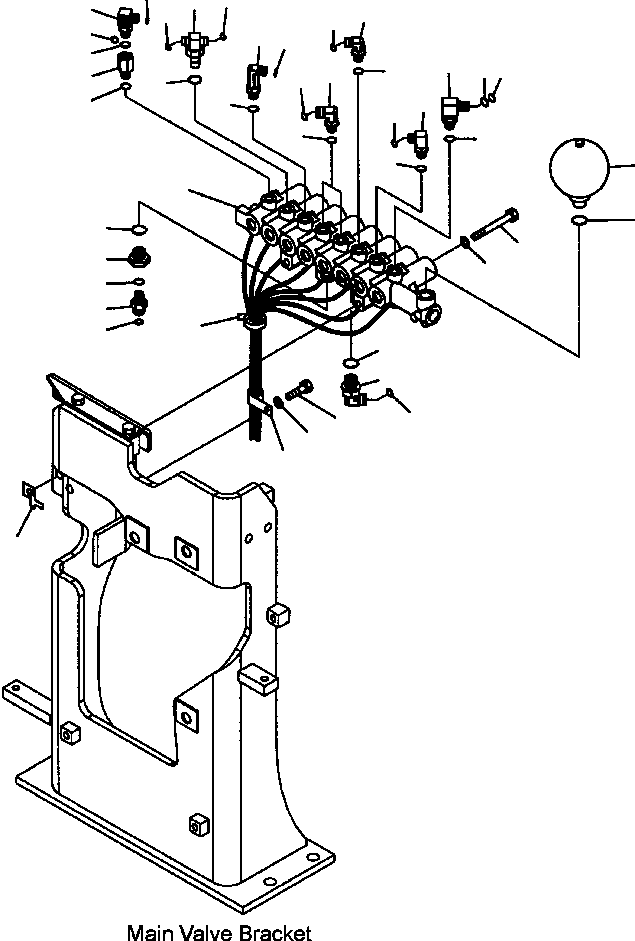 Main Valve Bracket