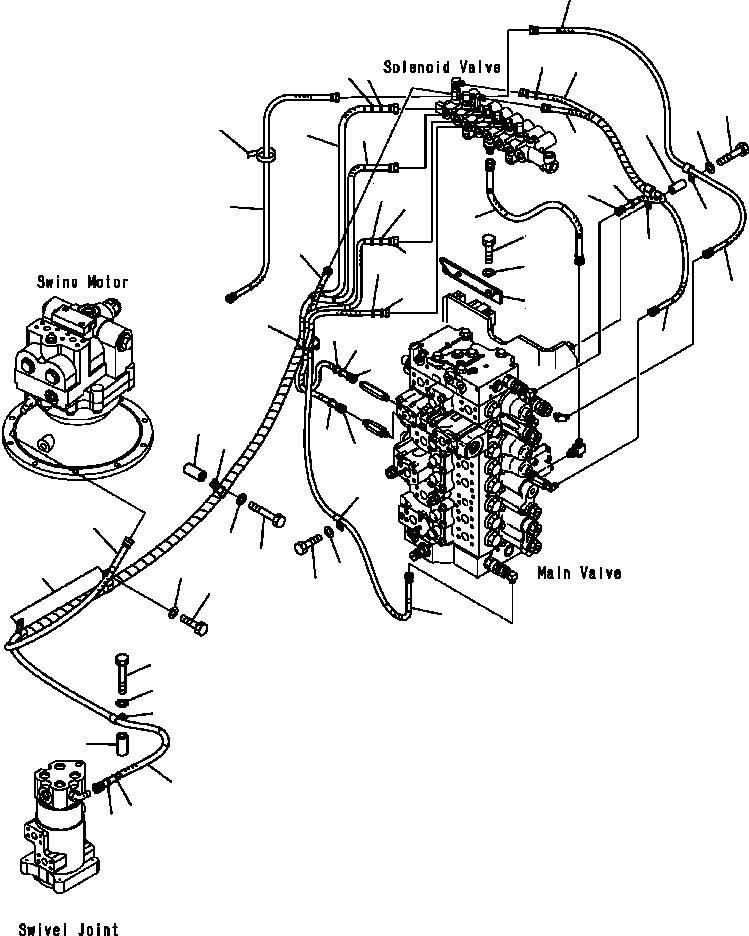 Solenoid Valve

Swing Motor

Main Valve

Swivel Joint