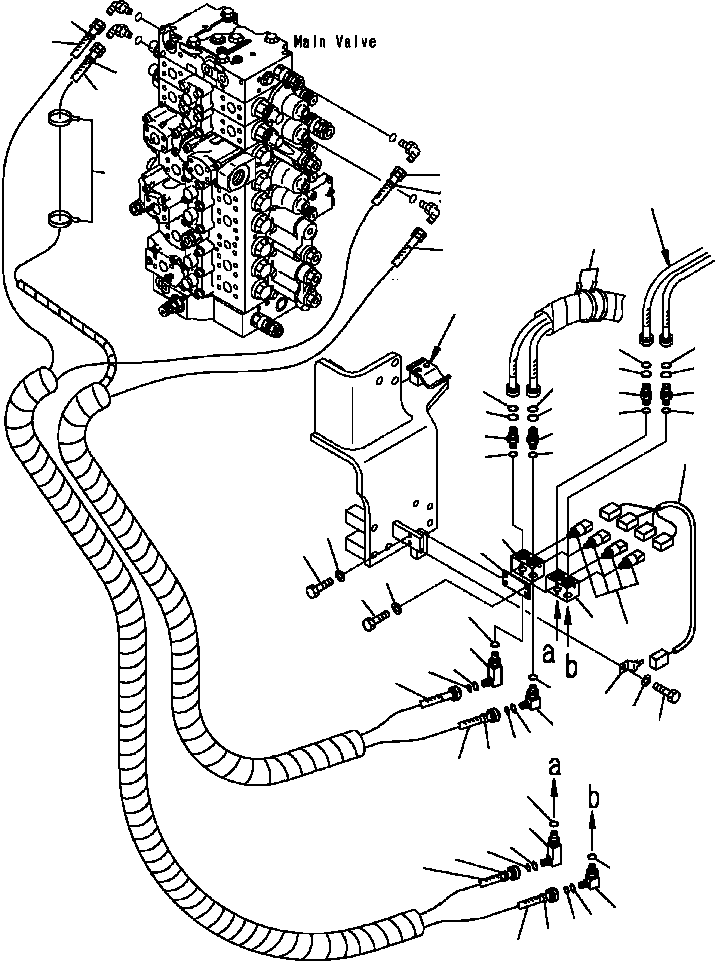 Main Valve

a
b

a

b