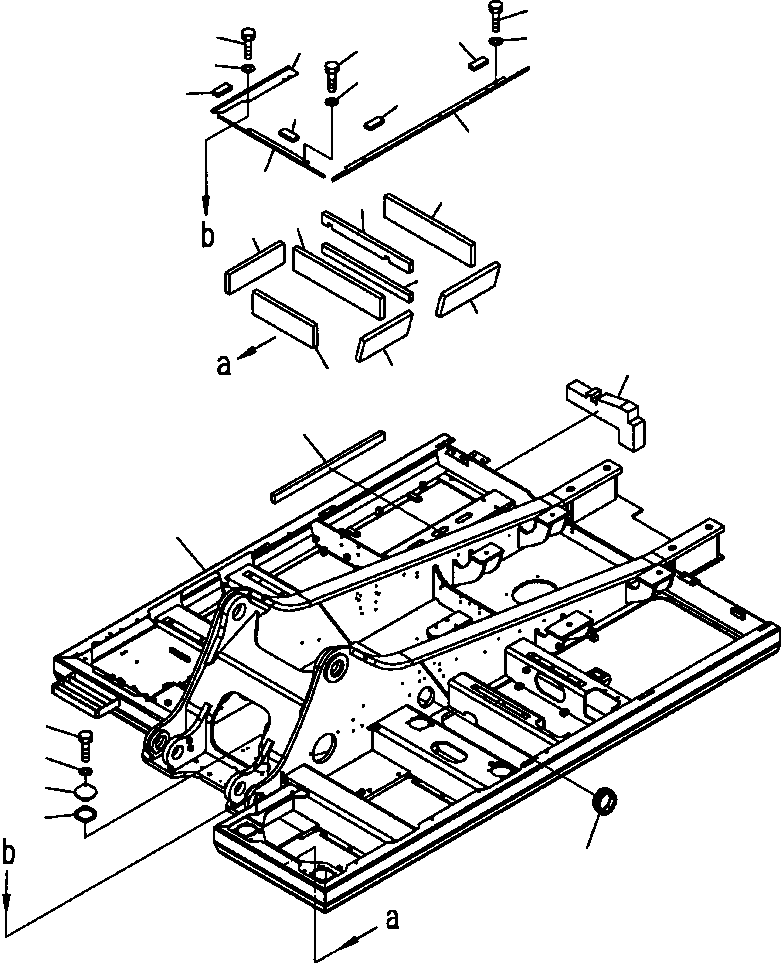 b
a
b
a