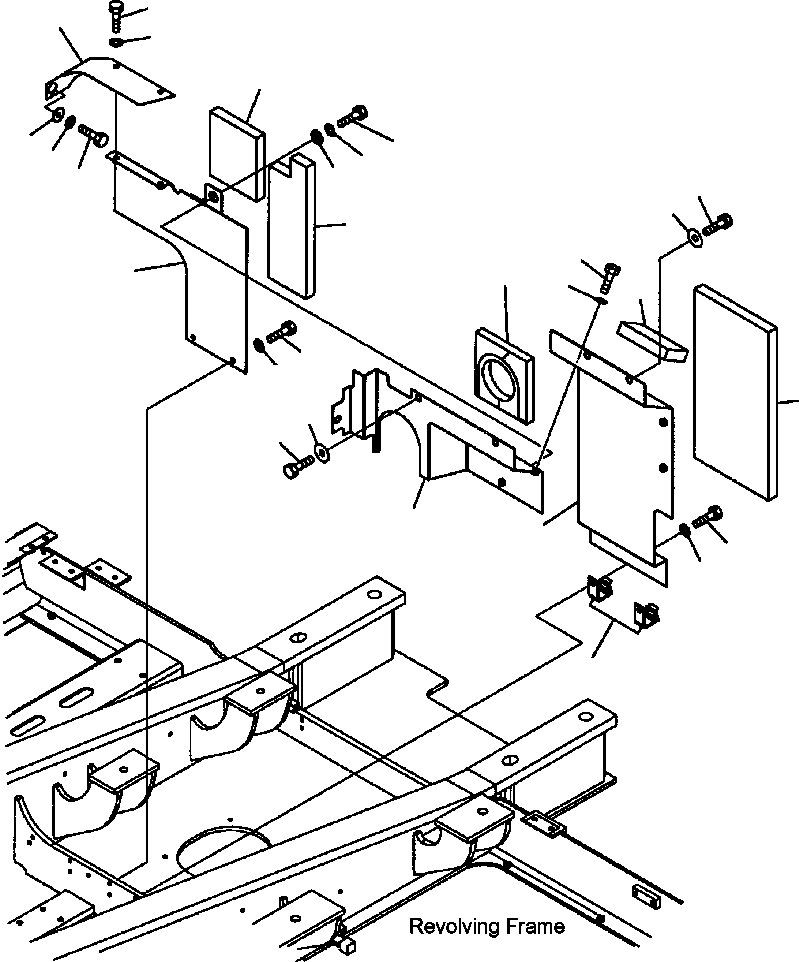 Revolving Frame