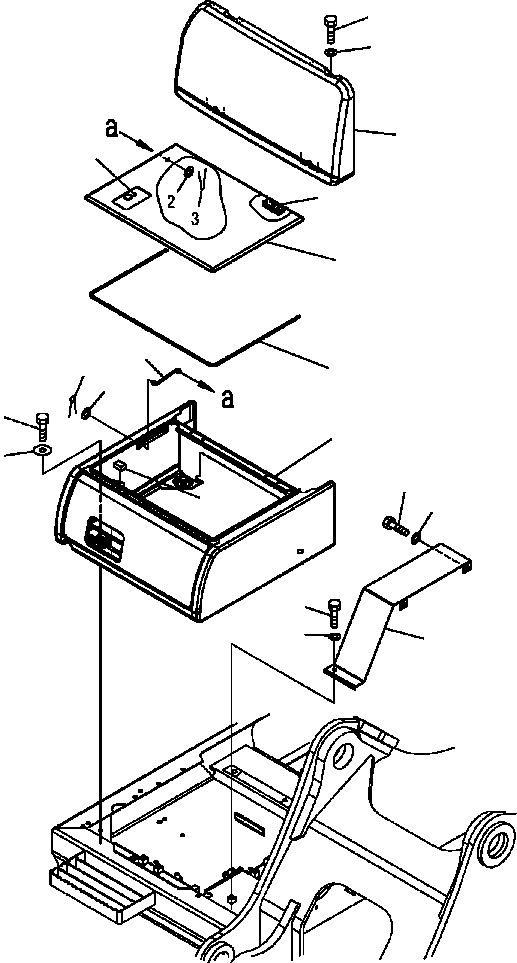 a
2
3
a