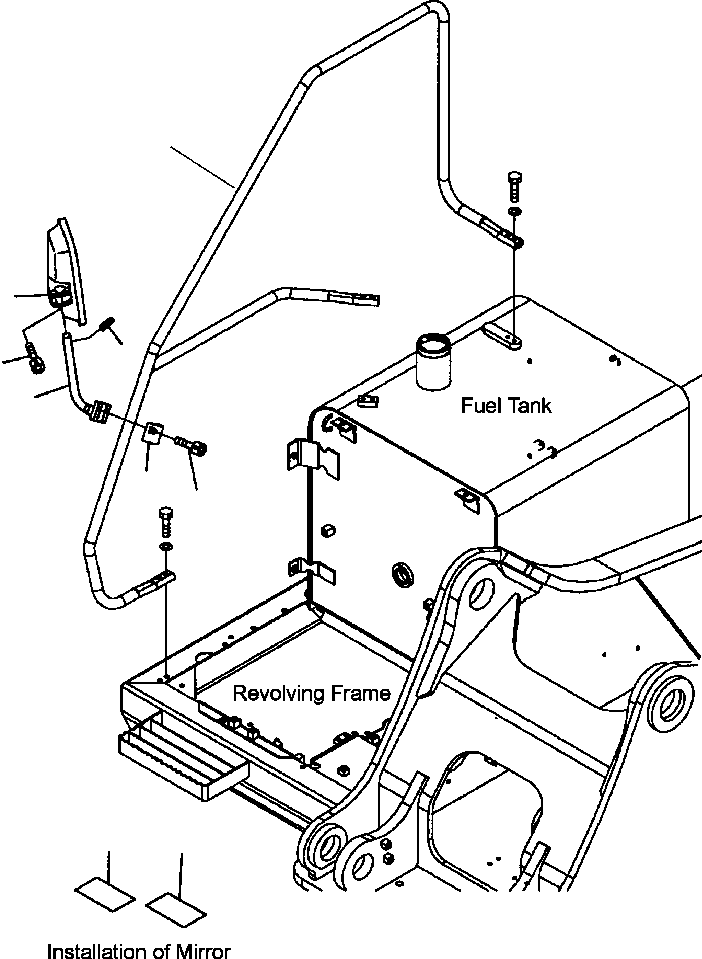 Fuel Tank

Revolving Frame

Installation of Mirror