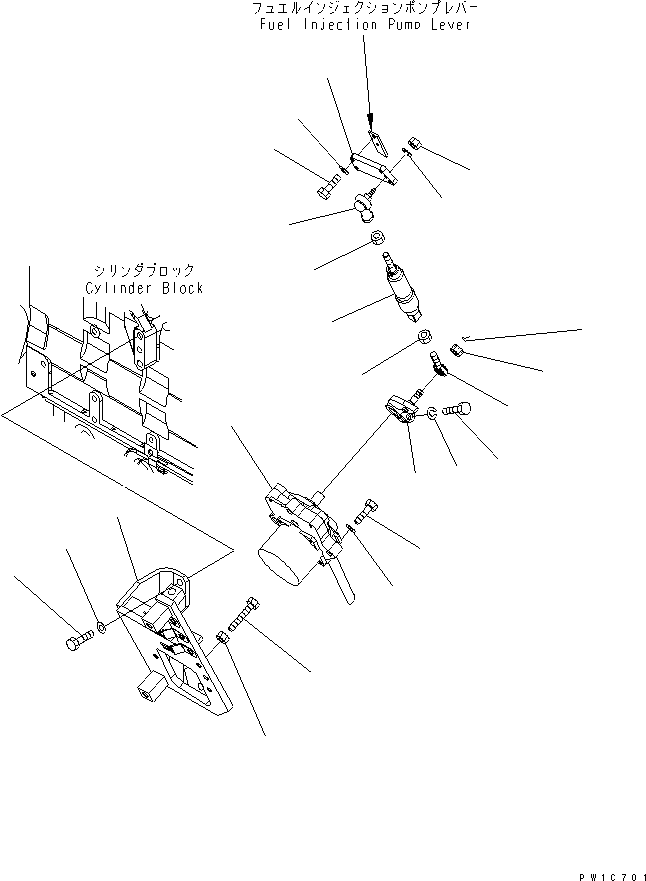 フュエルインジェクションポンプレバー
Fuel Injection Pump Lever

シリンダブロック
Cylinder Block

PW1C701