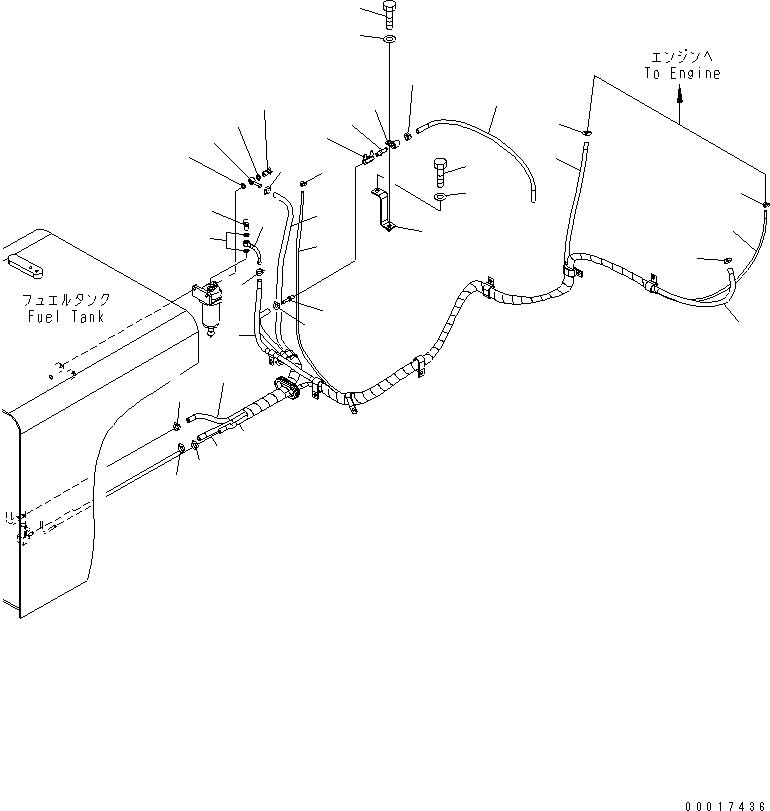 エンジンへ
To Engine

フュエルタンク
Fuel Tank

00017436