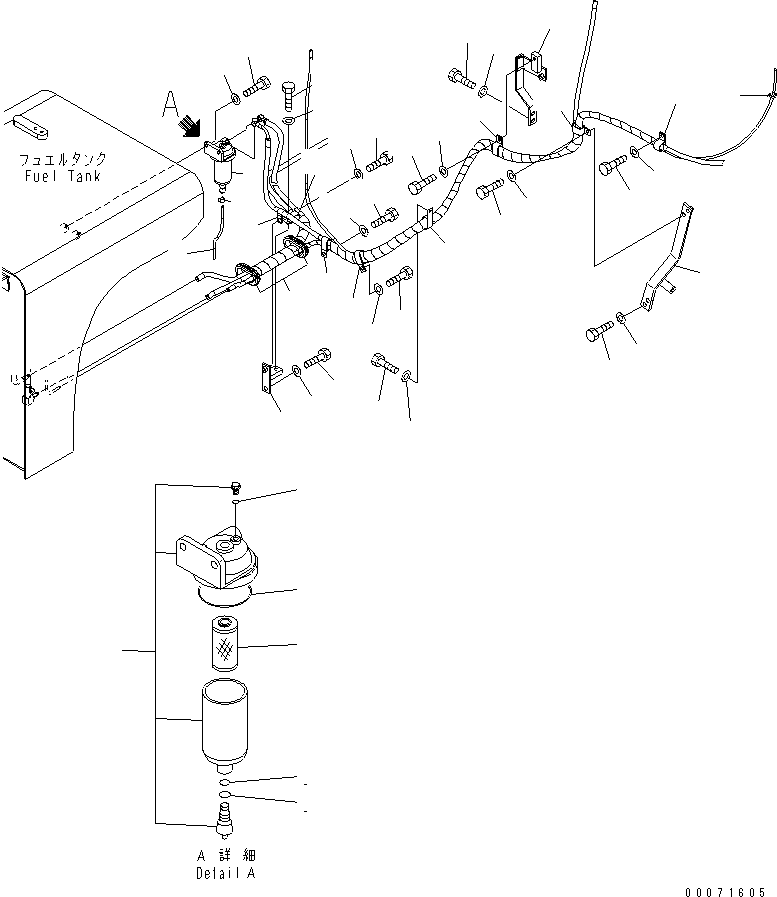 A

フュエルタンク
Fuel Tank

A 詳細
Detail A

00071605