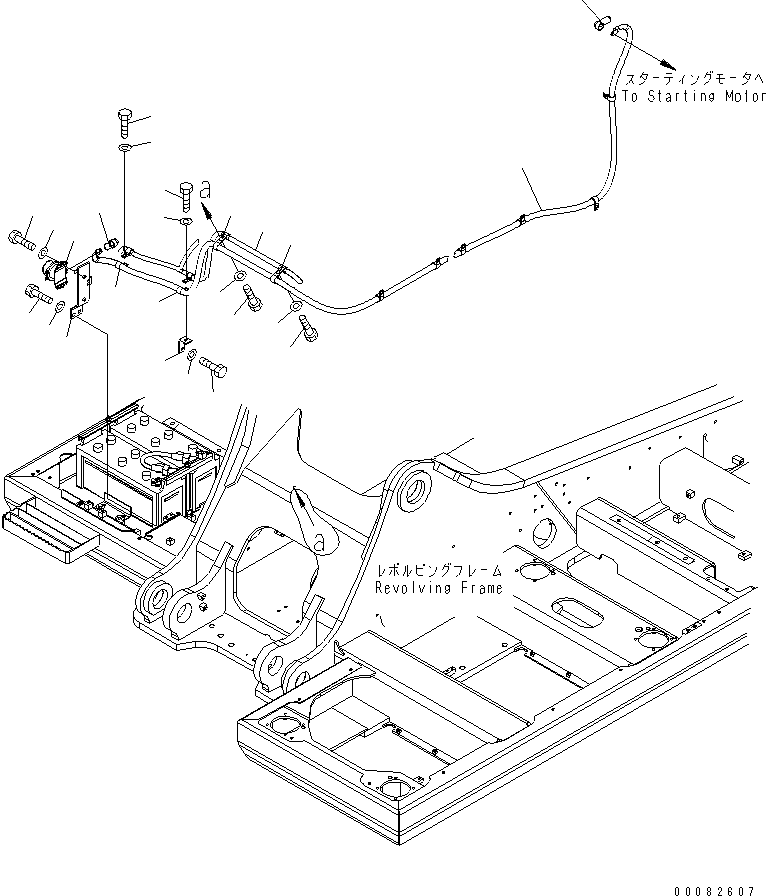 スターティングモータへ
To Starting Motor

a

a

レボルビングフレーム
Revolving Frame

00082607