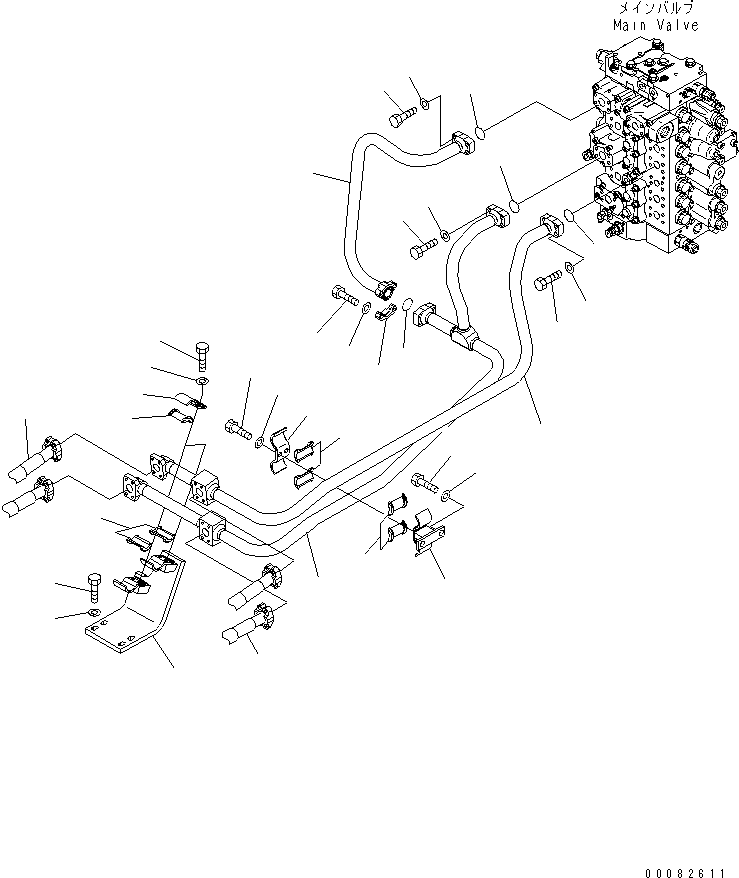 メインバルブ
Main Valve

00082611