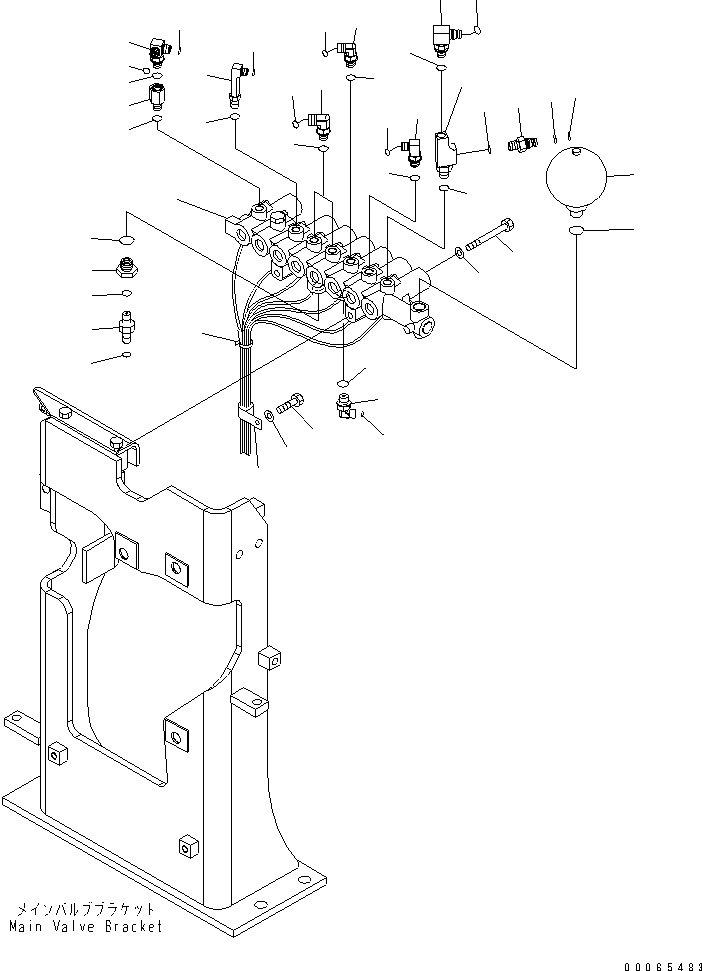 メインバルブブラケット
Main Valve Bracket

00065483