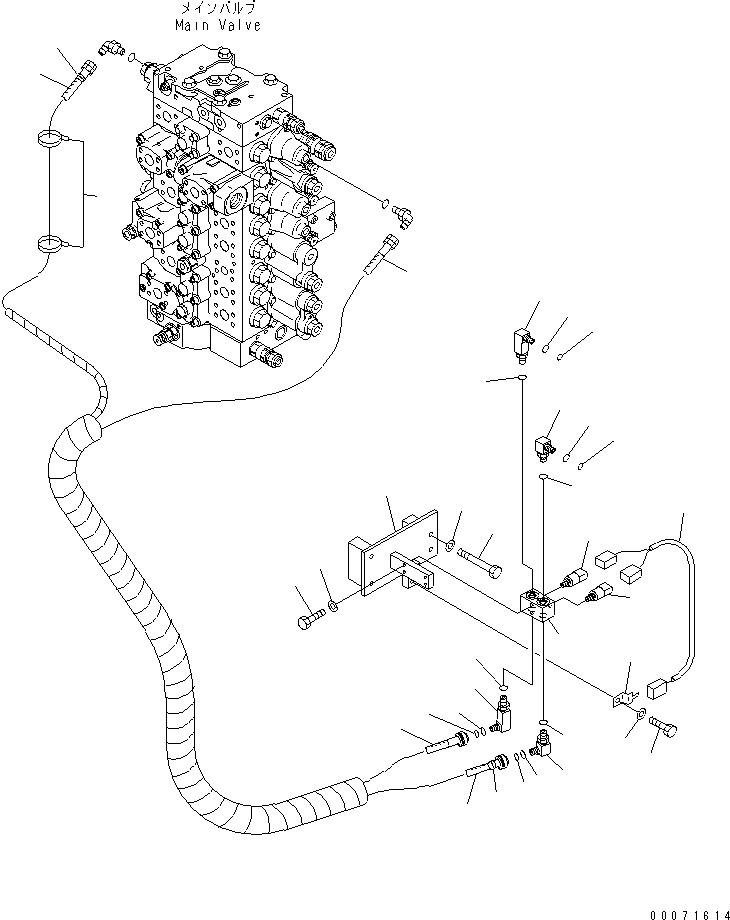 メインバルブ
Main Valve

00071614