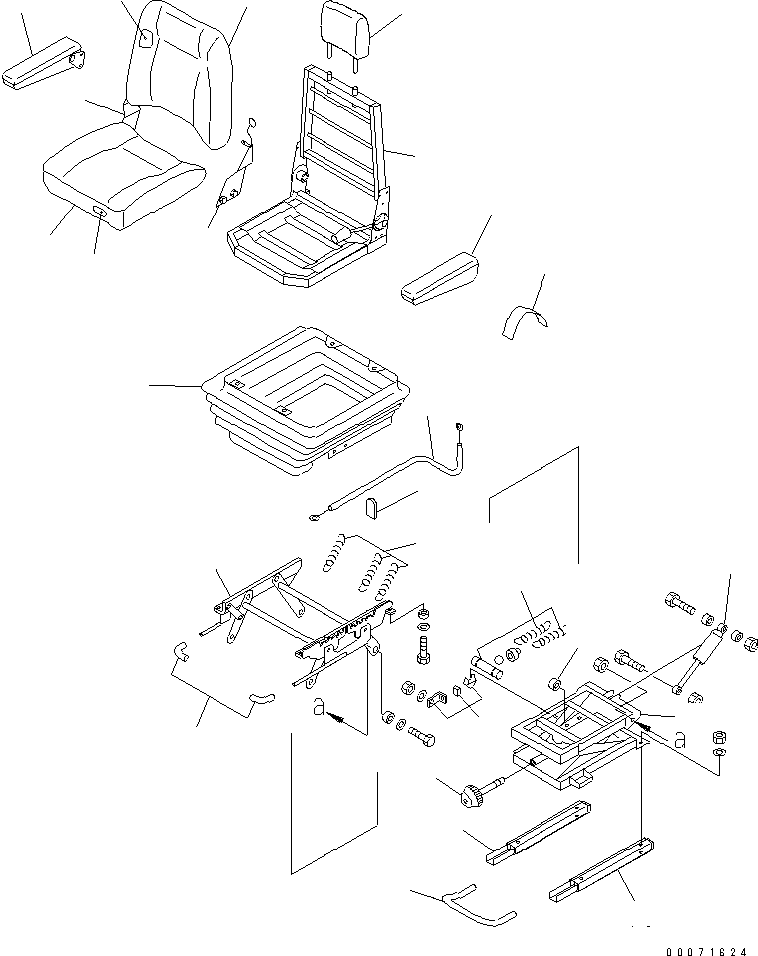 a
a
00071624