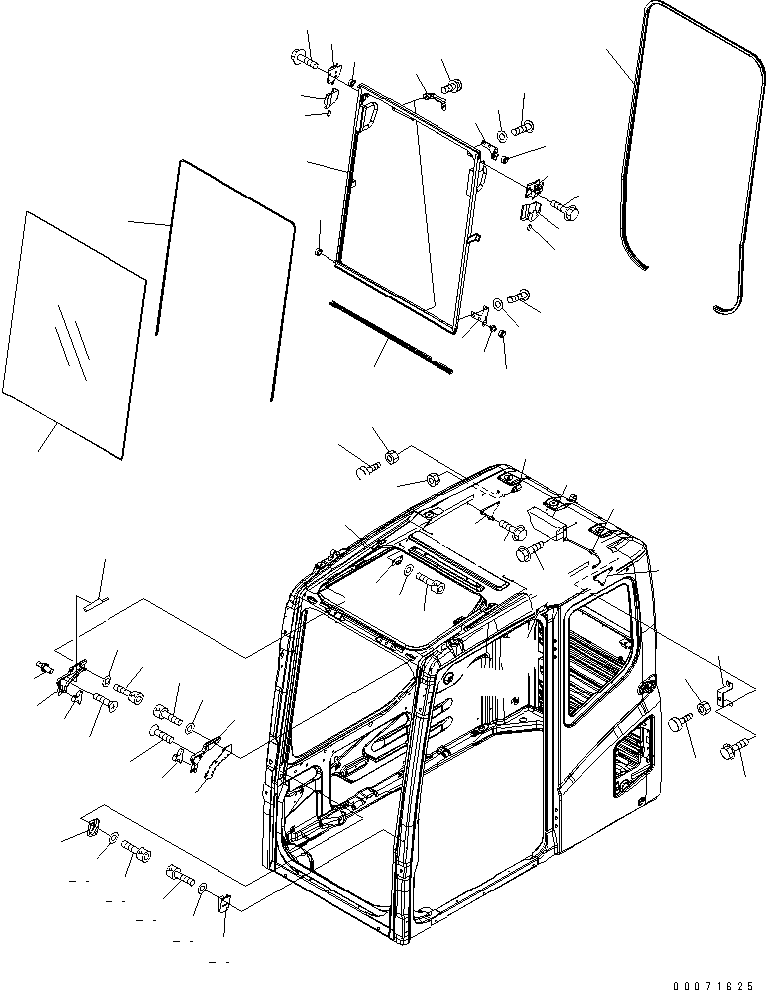 00071625