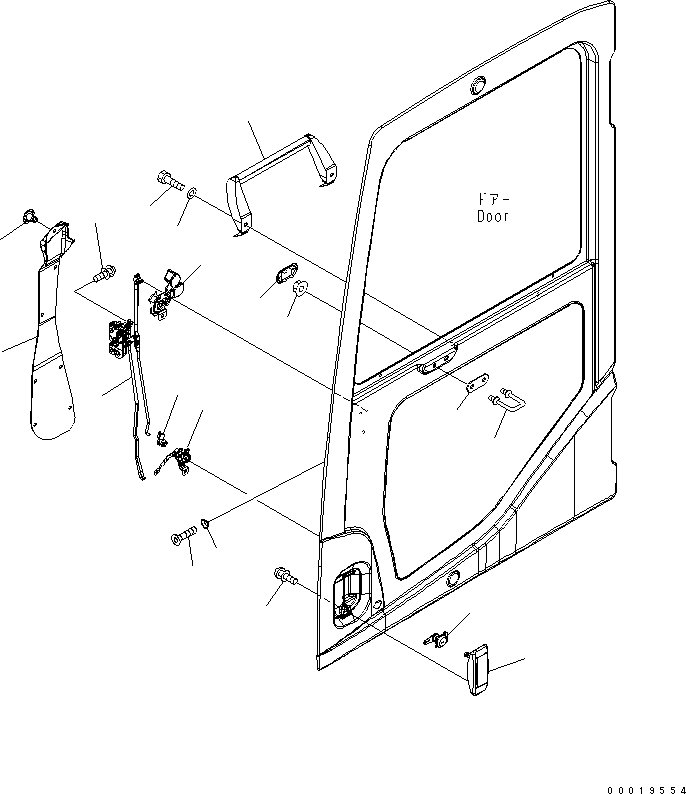 ドアー
Door

00019554