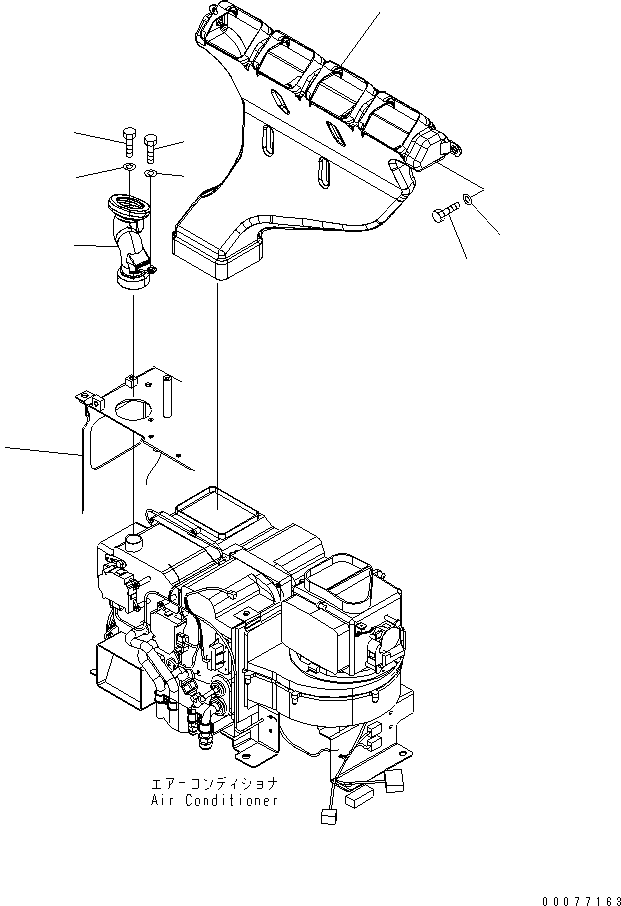 エアーコンディショナ
Air Conditioner

00077163