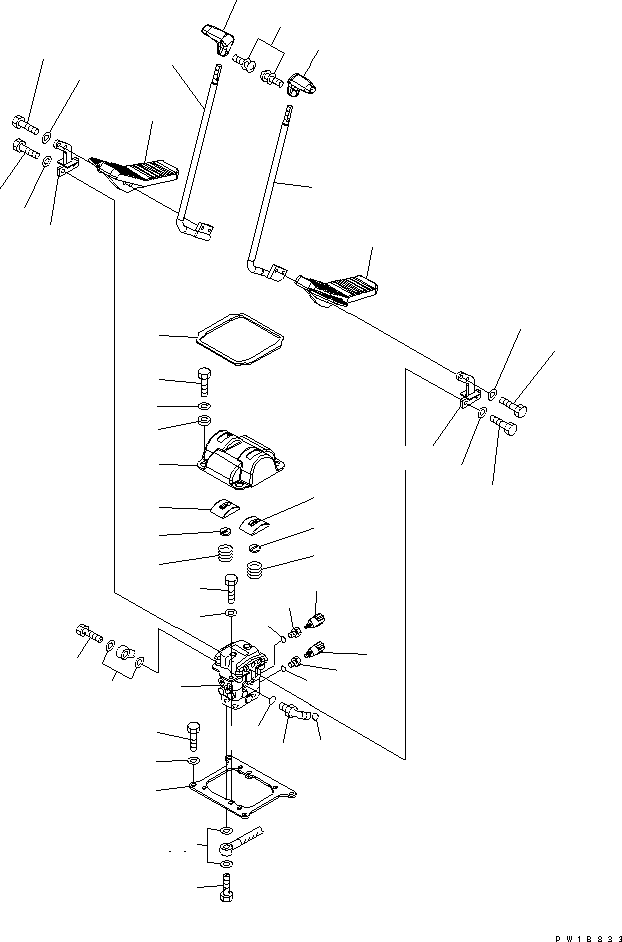 PW18833