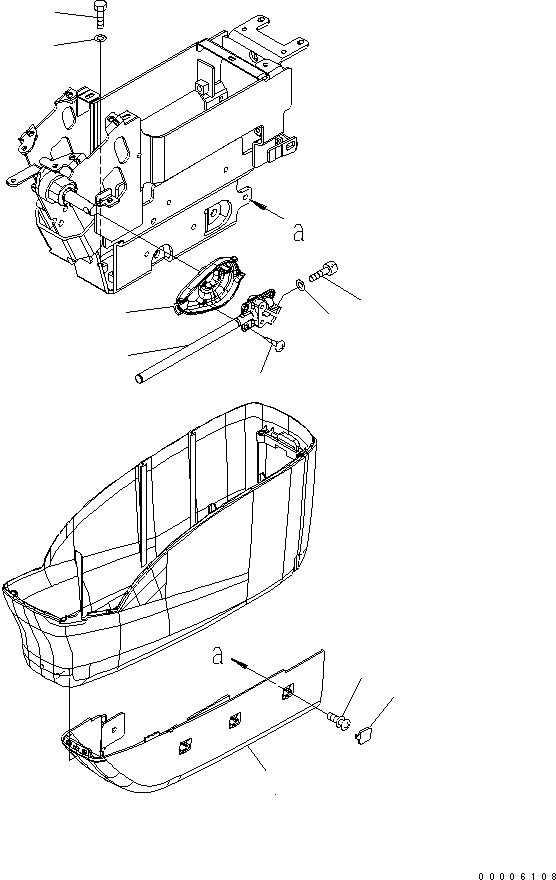 a

a

00006108