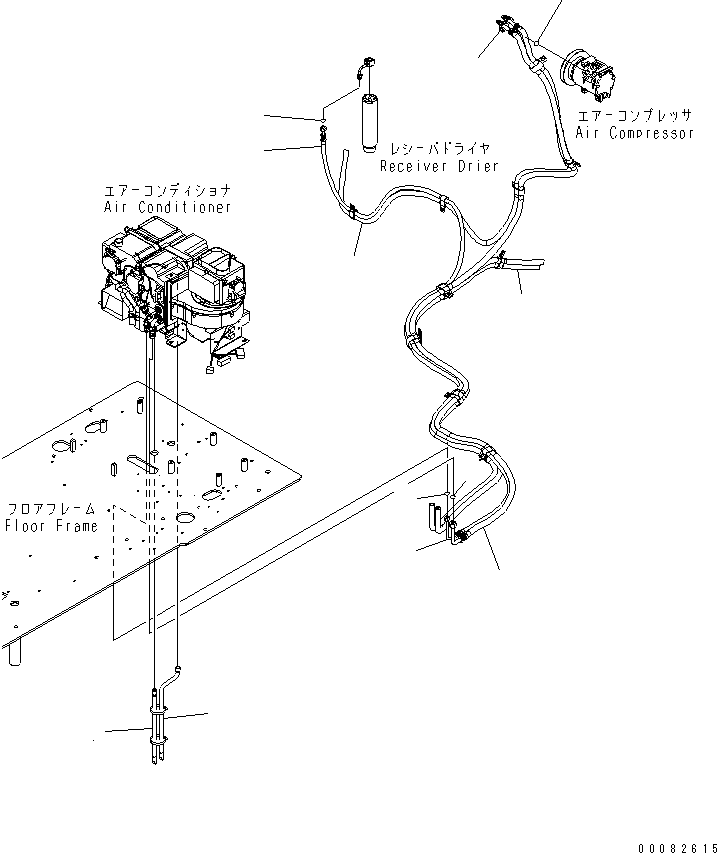 エアーコンプレッサ
Air Compressor

レシーバドライヤ
Receiver Drier

エアーコンディショナ
Air Conditioner

フロアフレーム
Floor Frame

00082615