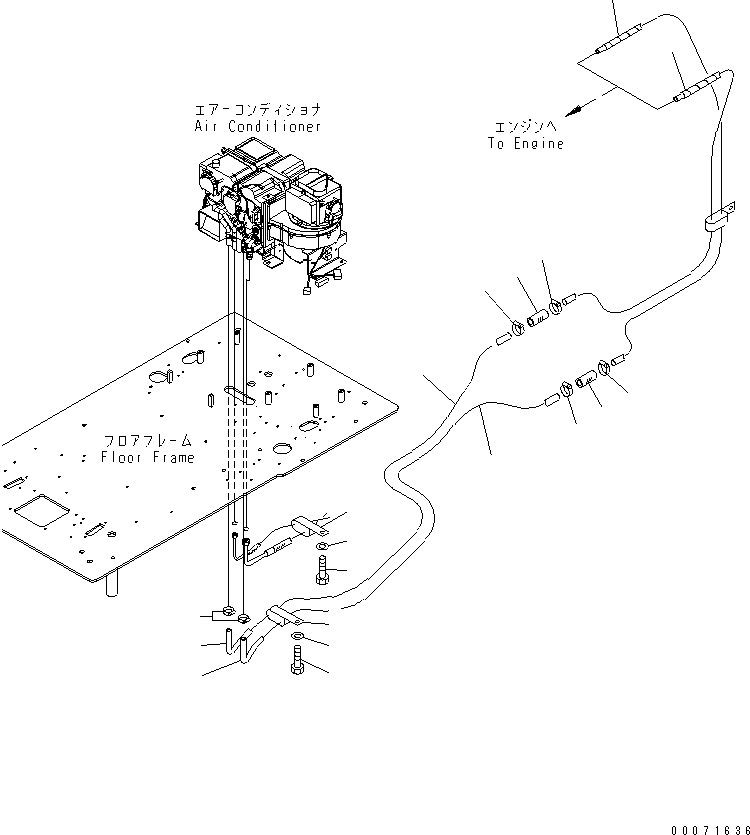 エアーコンディショナ
Air Conditioner

エンジンへ
To Engine

フロアフレーム
Floor Frame

00071636