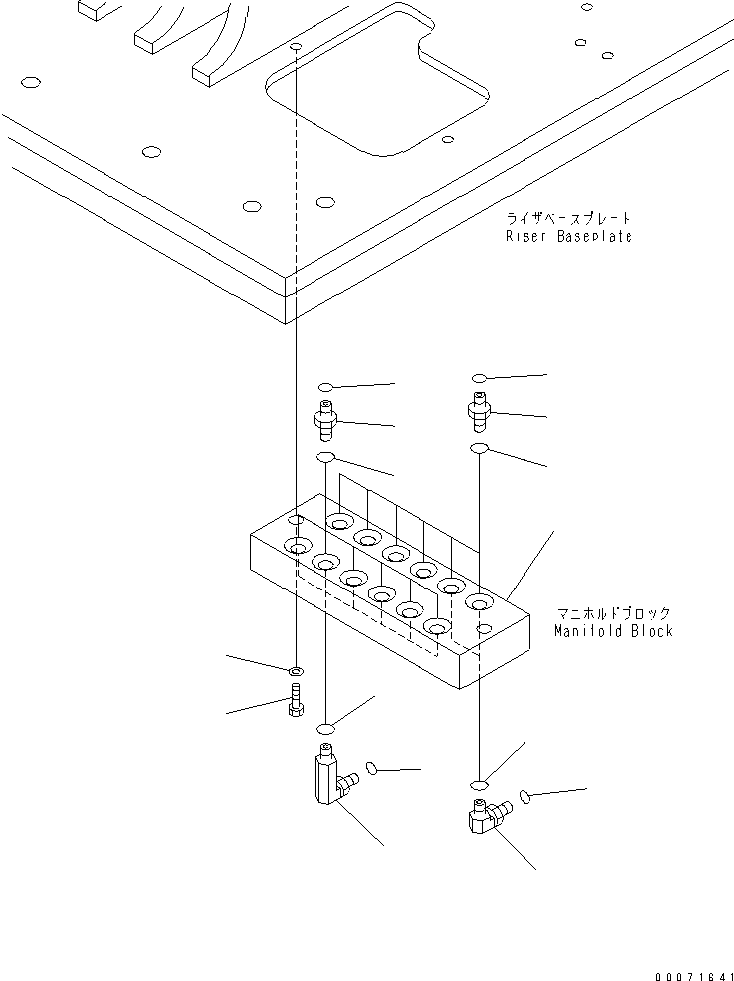 ライザベースプレート
Riser Baseplate

マニホルドブロック
Manifold Block

00071641