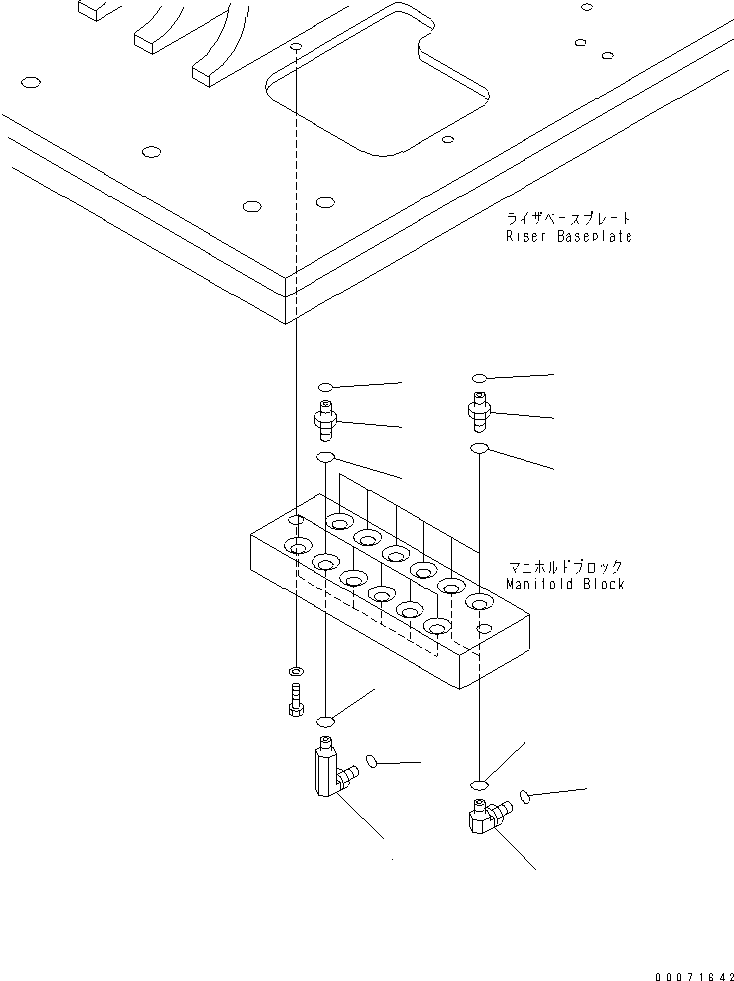 ライザベースプレート
Riser Baseplate

マニホルドブロック
Manifold Block

00071642