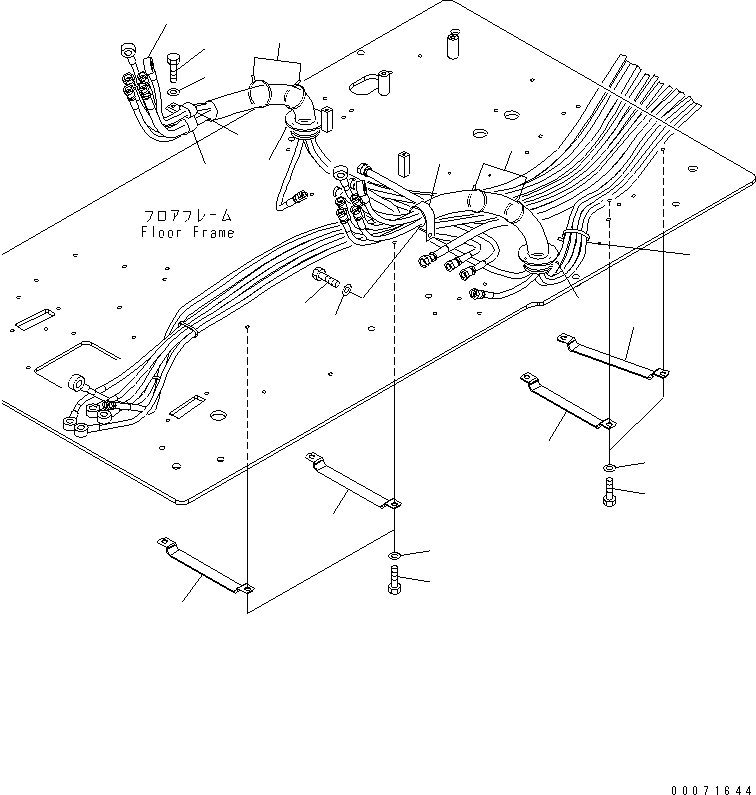 フロアフレーム
Floor Frame

00071644