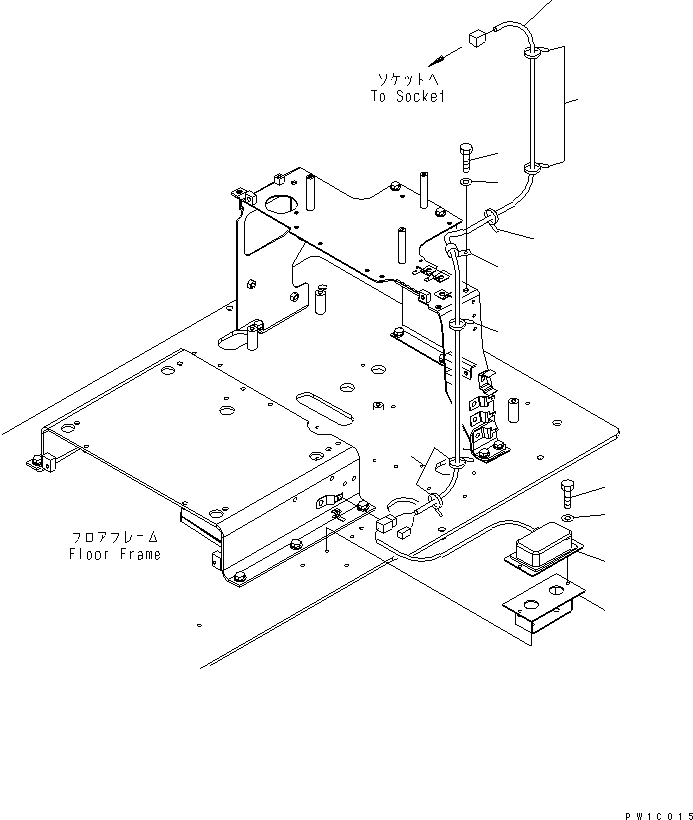 ソケットへ
To Socket

フロアフレーム
Floor Frame

PW1C015