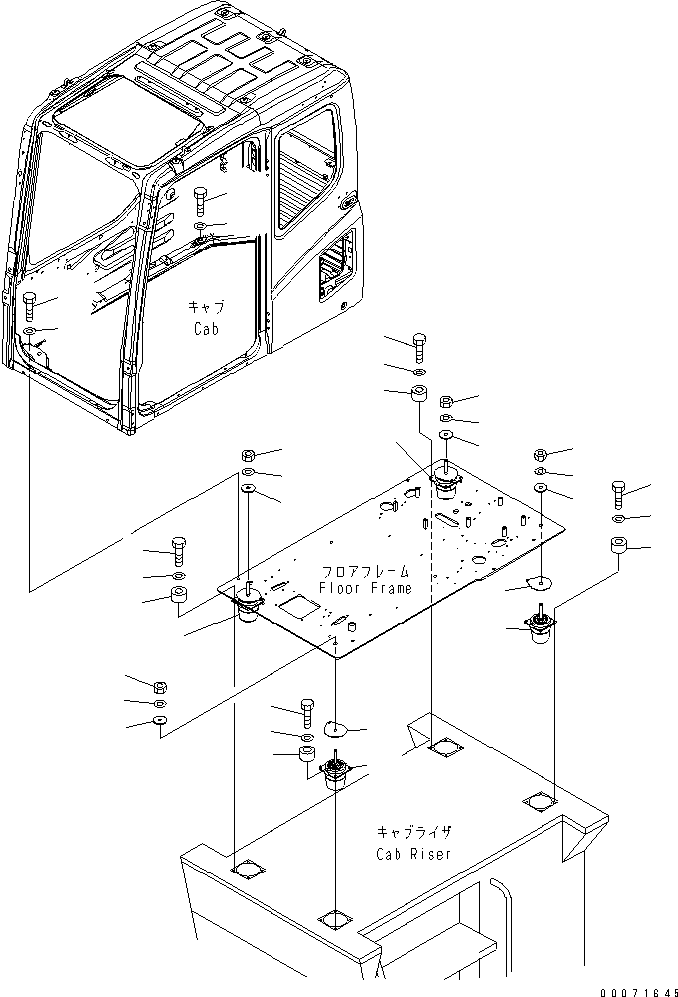 キャブ
Cab

フロアフレーム
Floor Frame

キャブライザ
Cab Riser

00071645