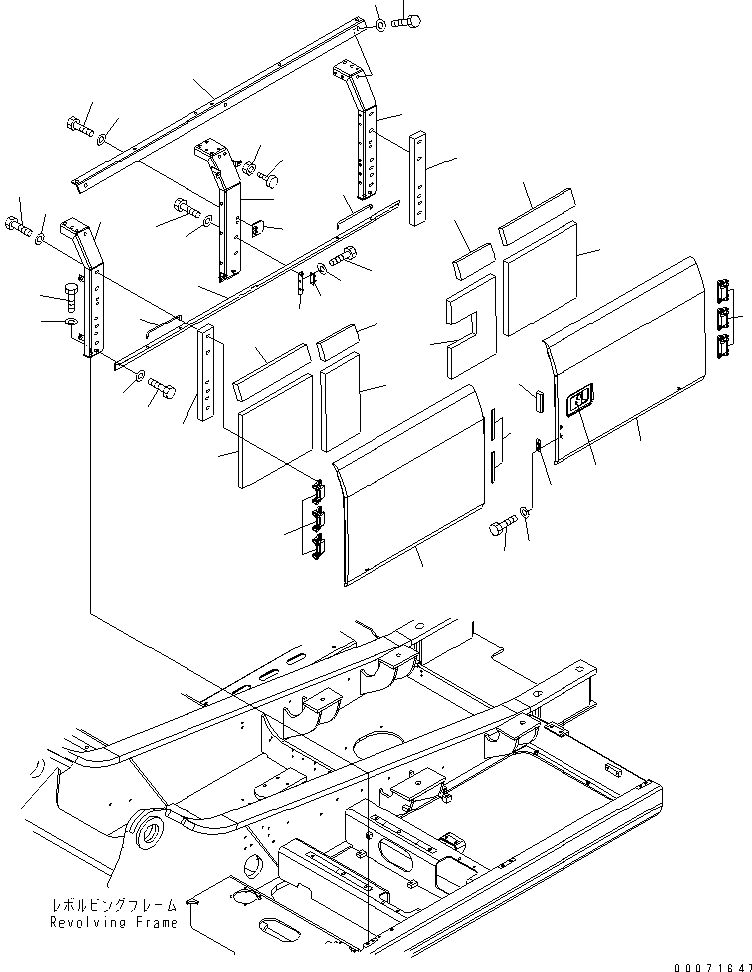 レボルビングフレーム
Revolving Frame

00071647