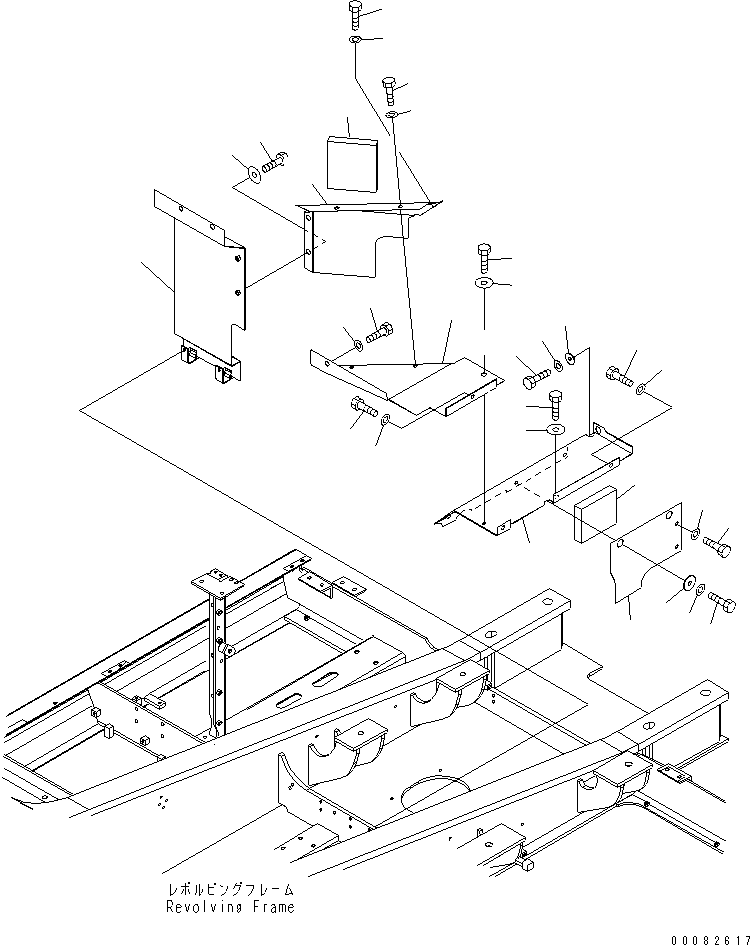 レボルビングフレーム
Revolving Frame

00082617