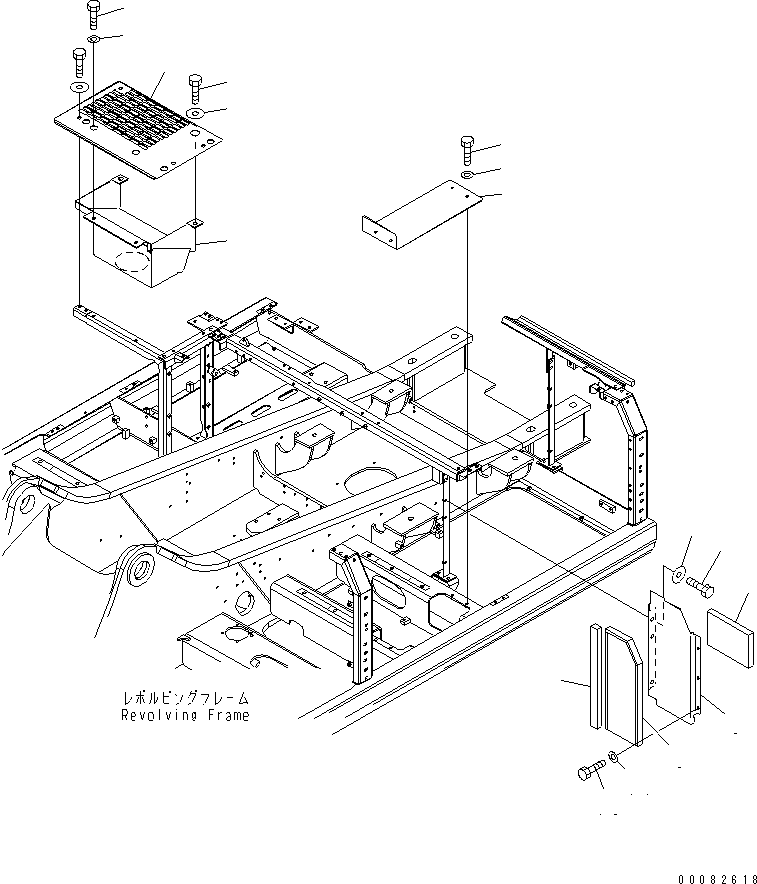 レボルビングフレーム
Revolving Frame

00082618