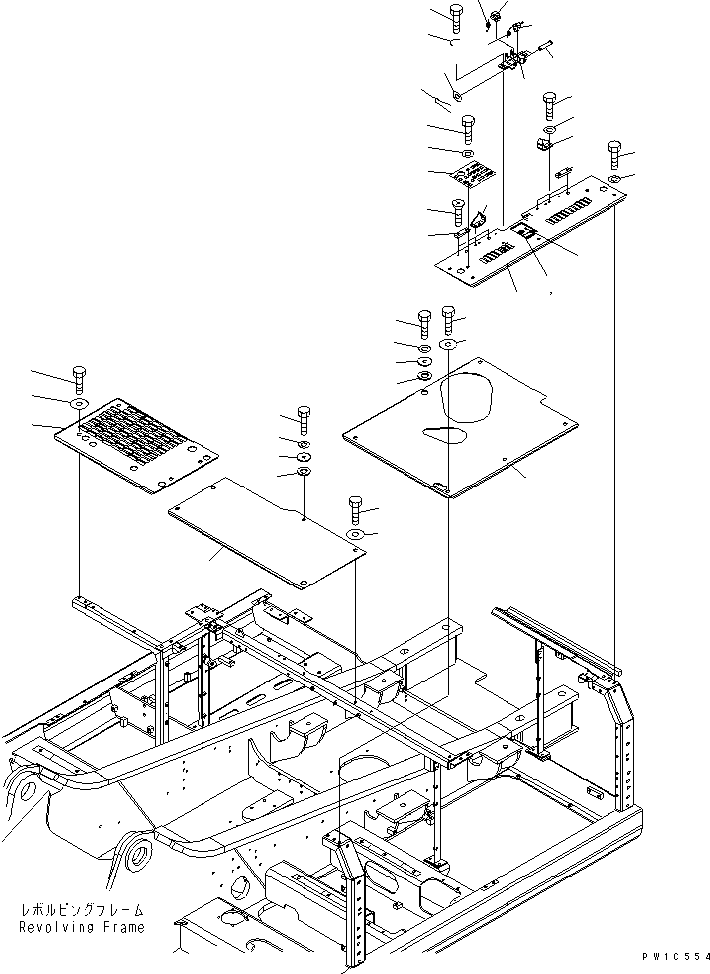 レボルビングフレーム
Revolving Frame

PW1C554