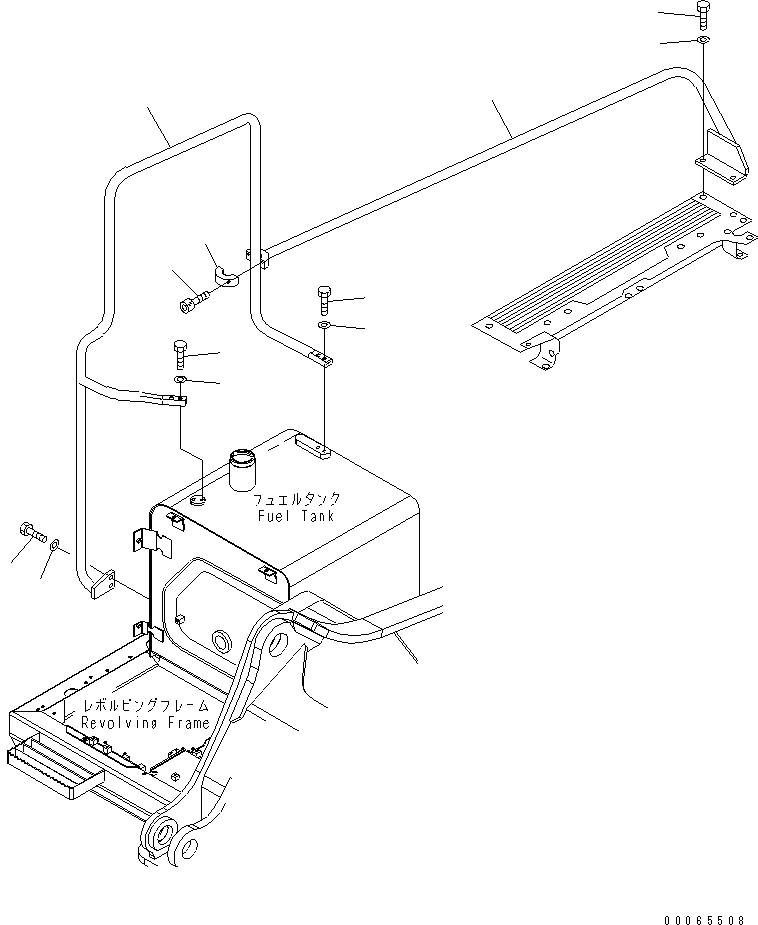 フュエルタンク
Fuel Tank

レボルビングフレーム
Revolving Frame

00065508