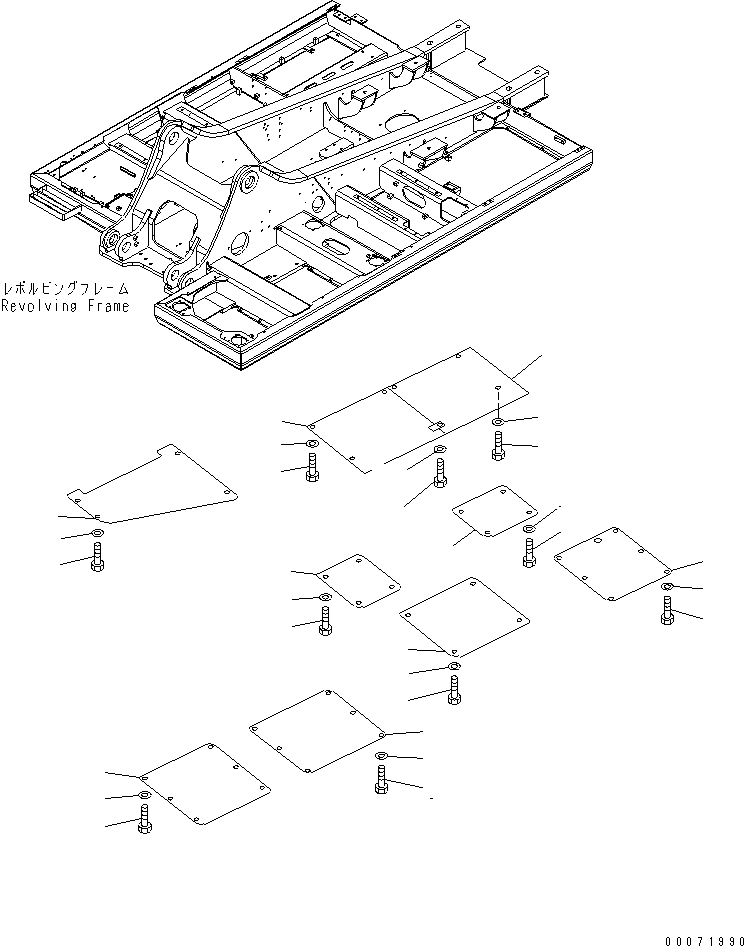 レボルビングフレーム
Revolving Frame

00071990