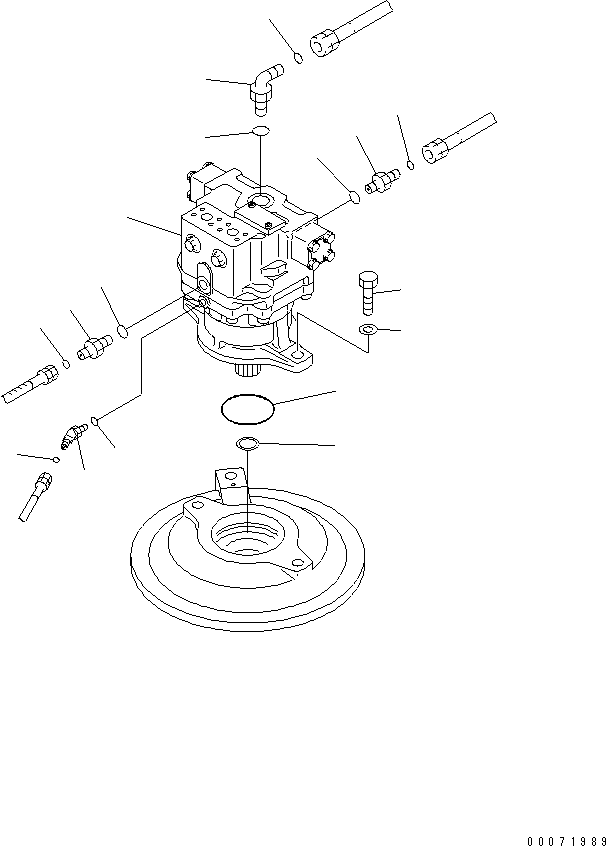 00071989