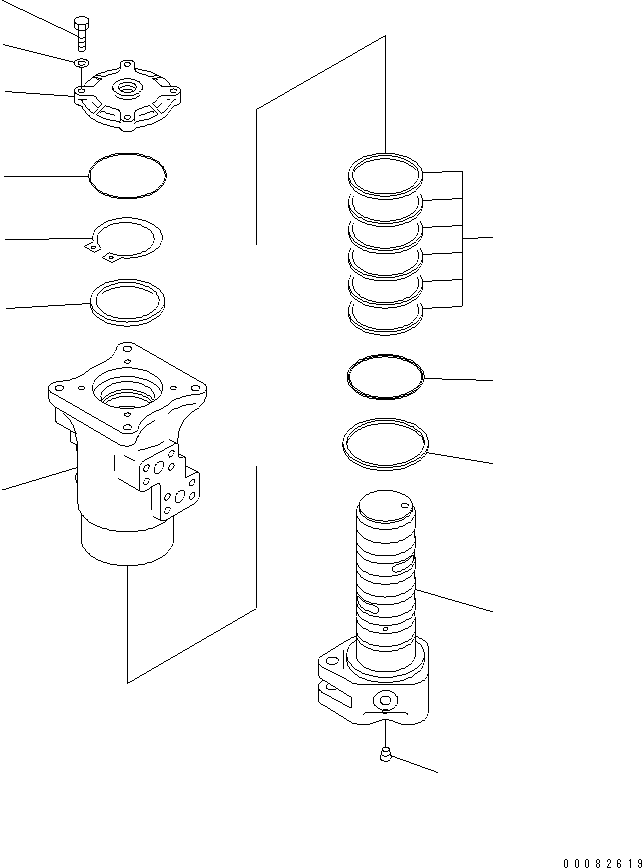 00082619