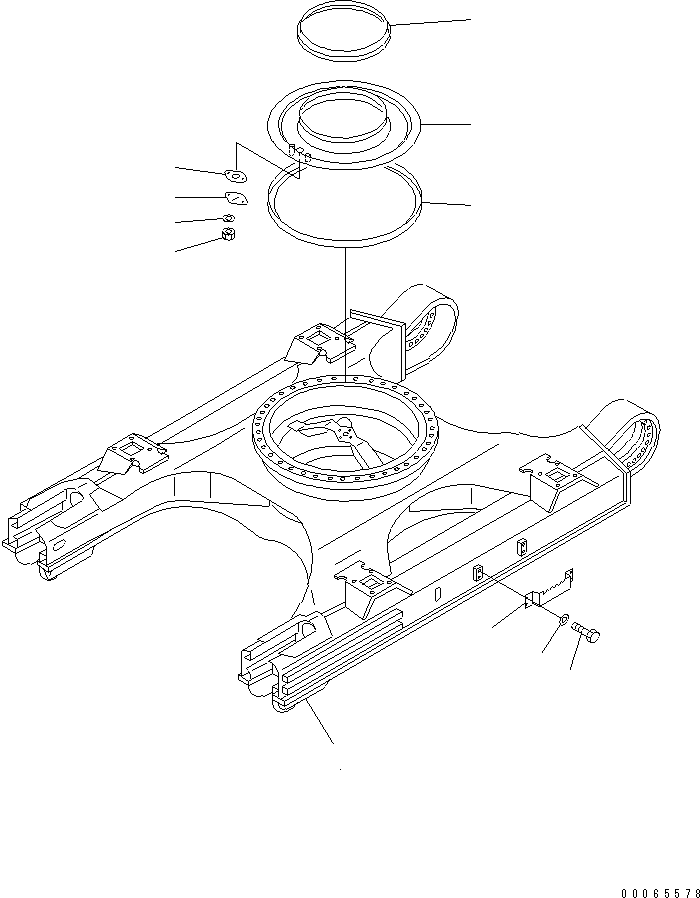 00065578