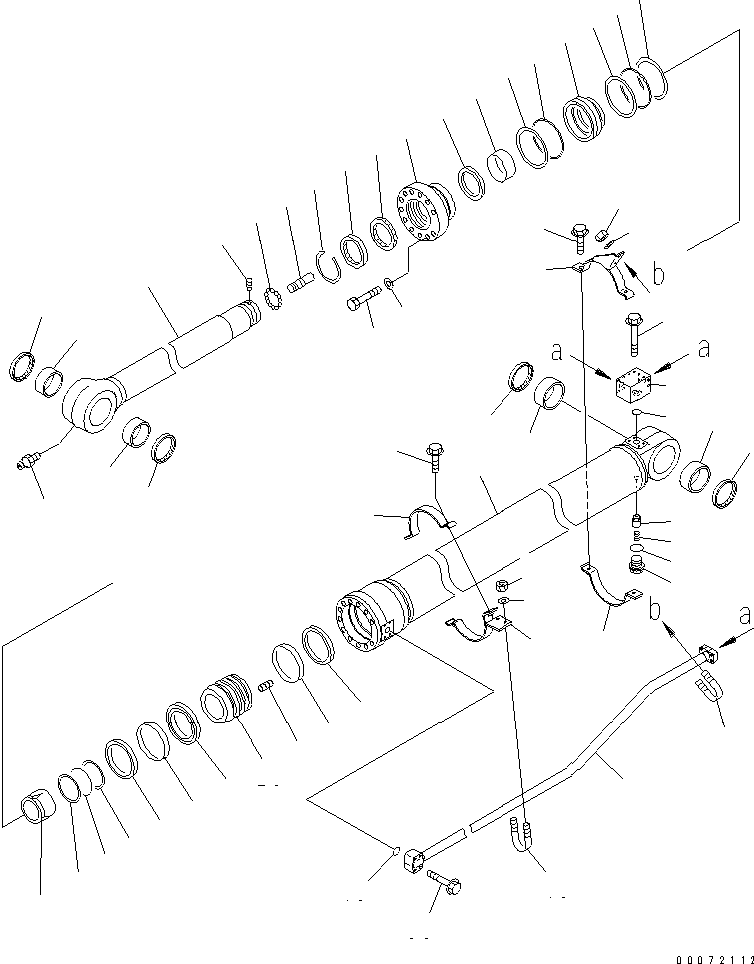 b
a
a
b
a
00072112