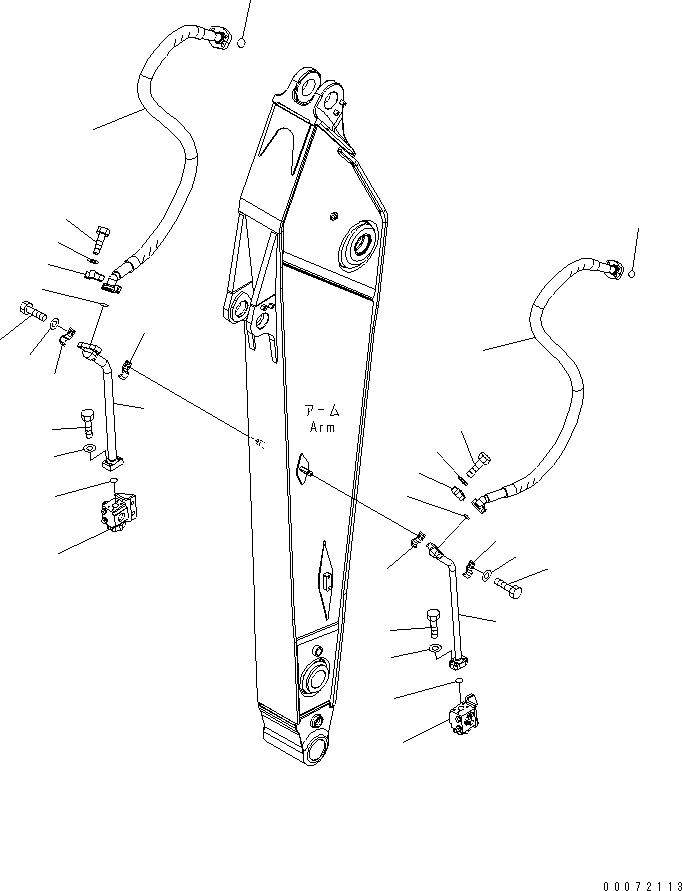 アーム
Arm

00072113