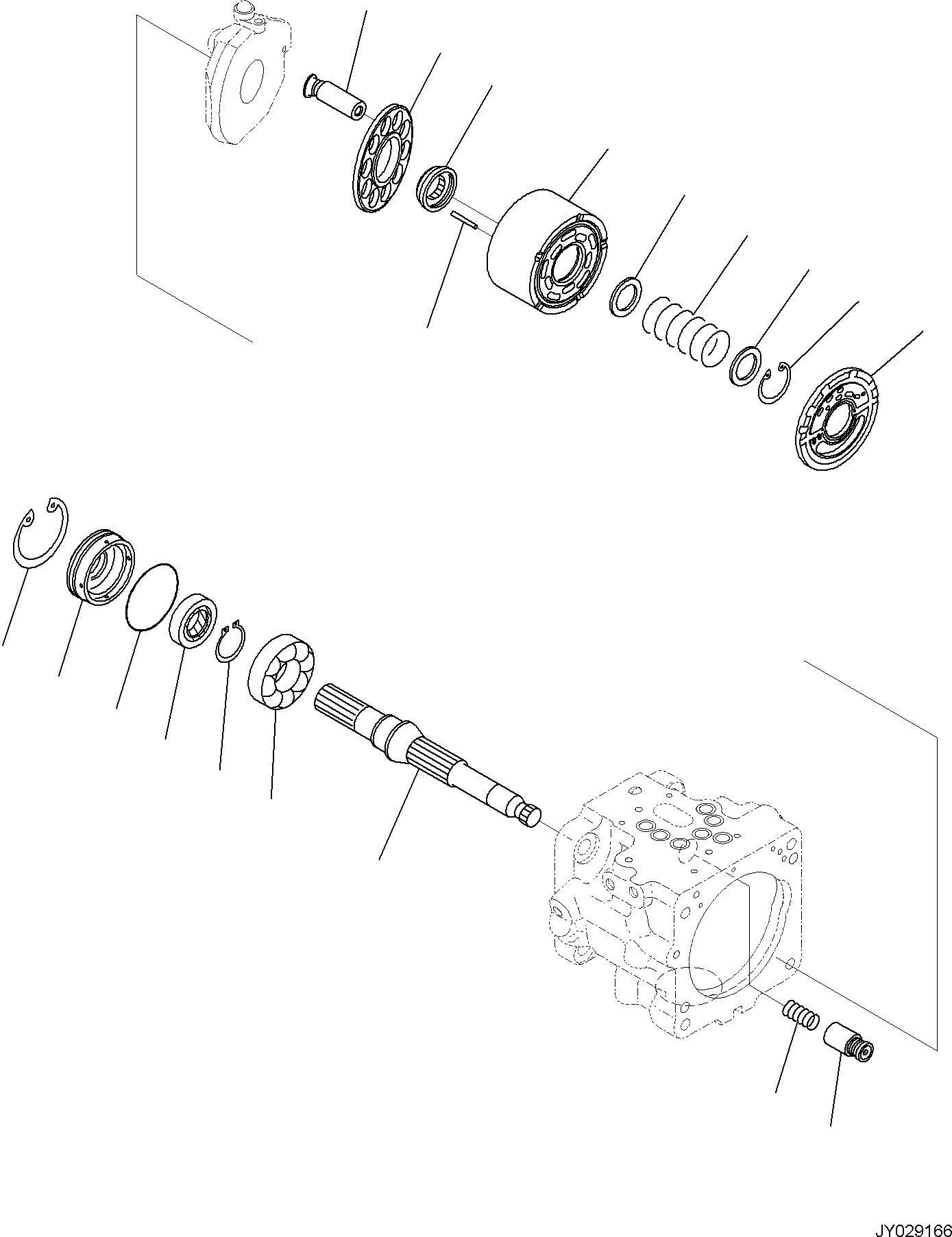 JY029166