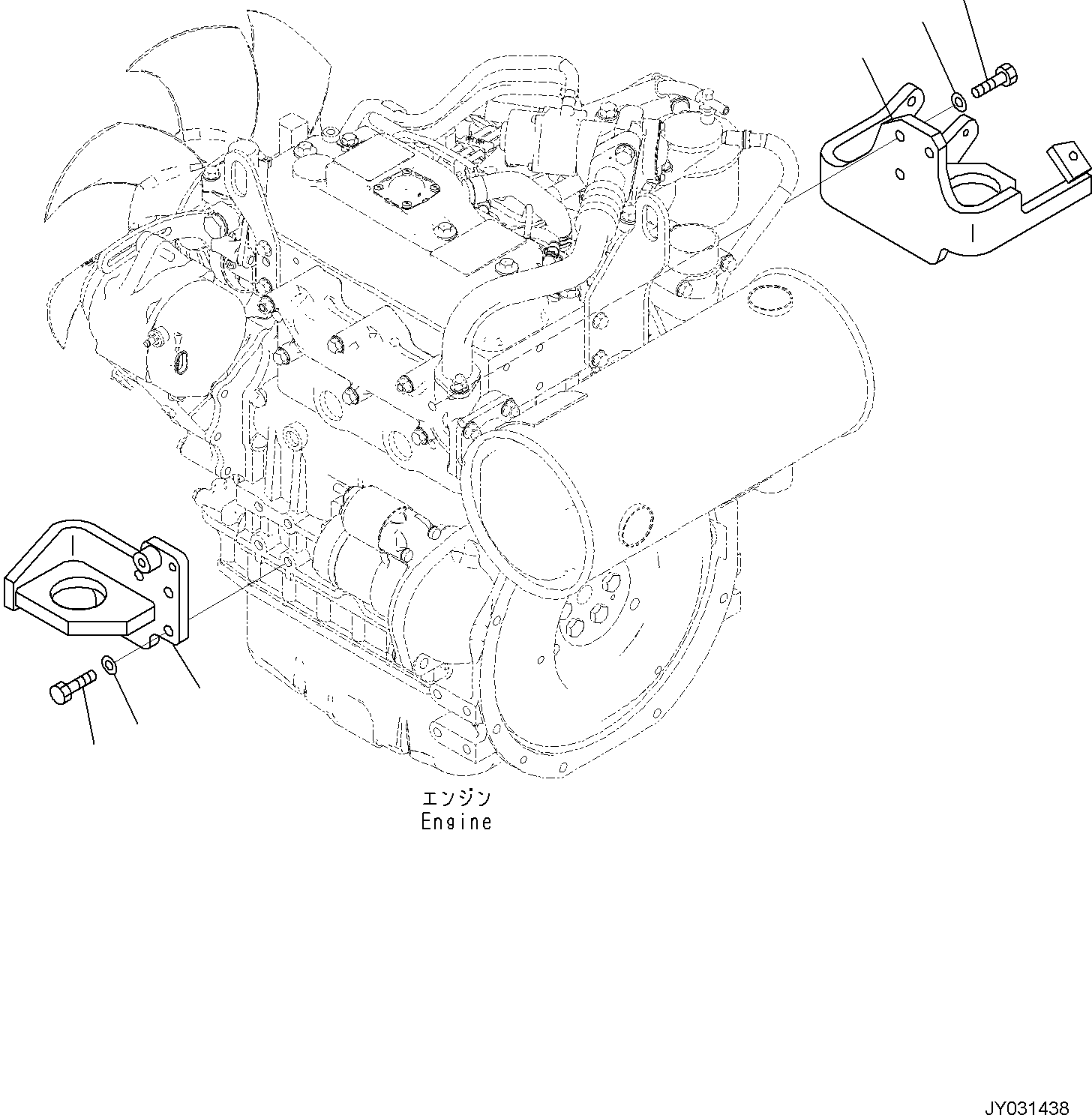 エンジン
Engine

JY031438