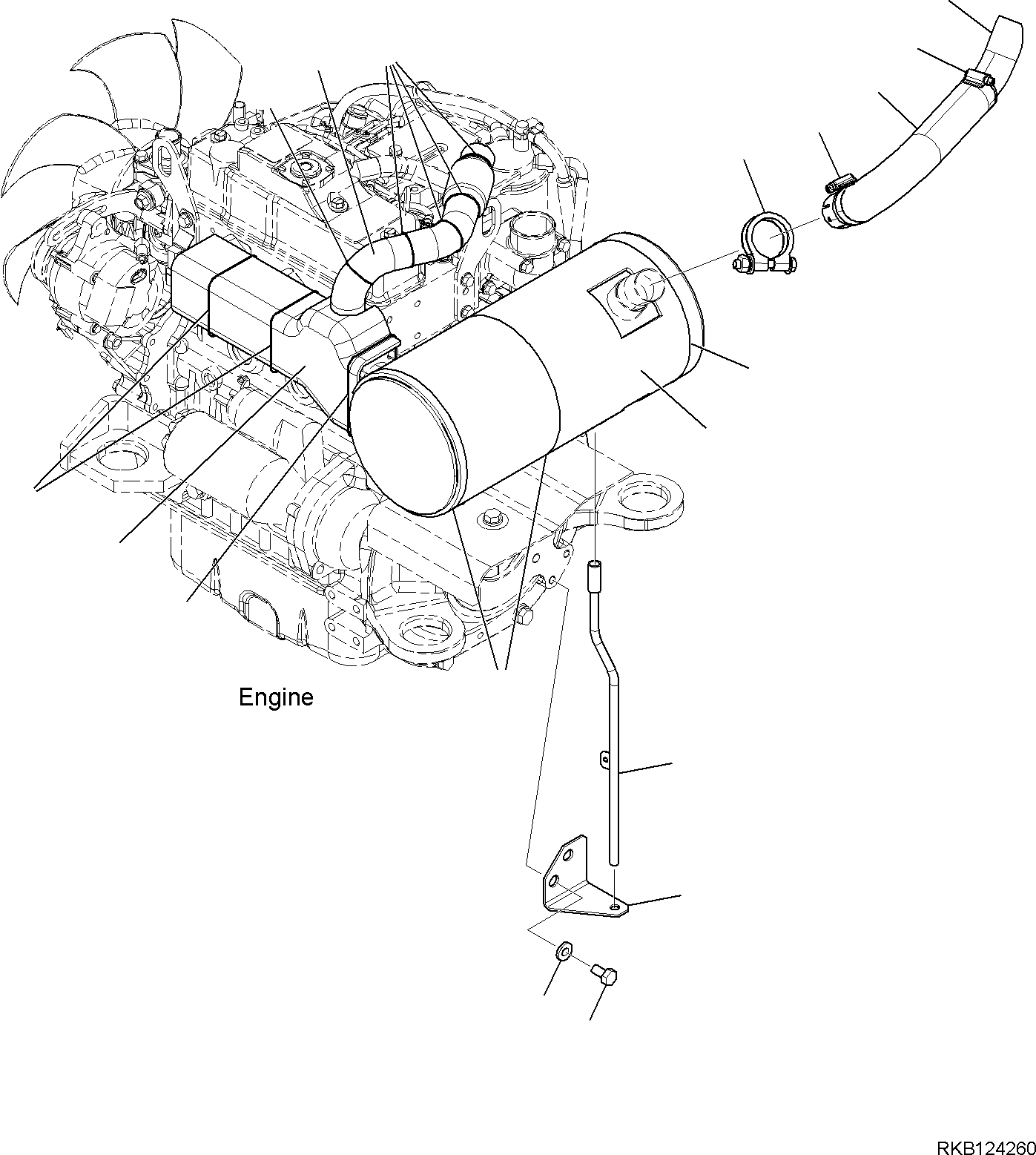 Engine

RKB124260