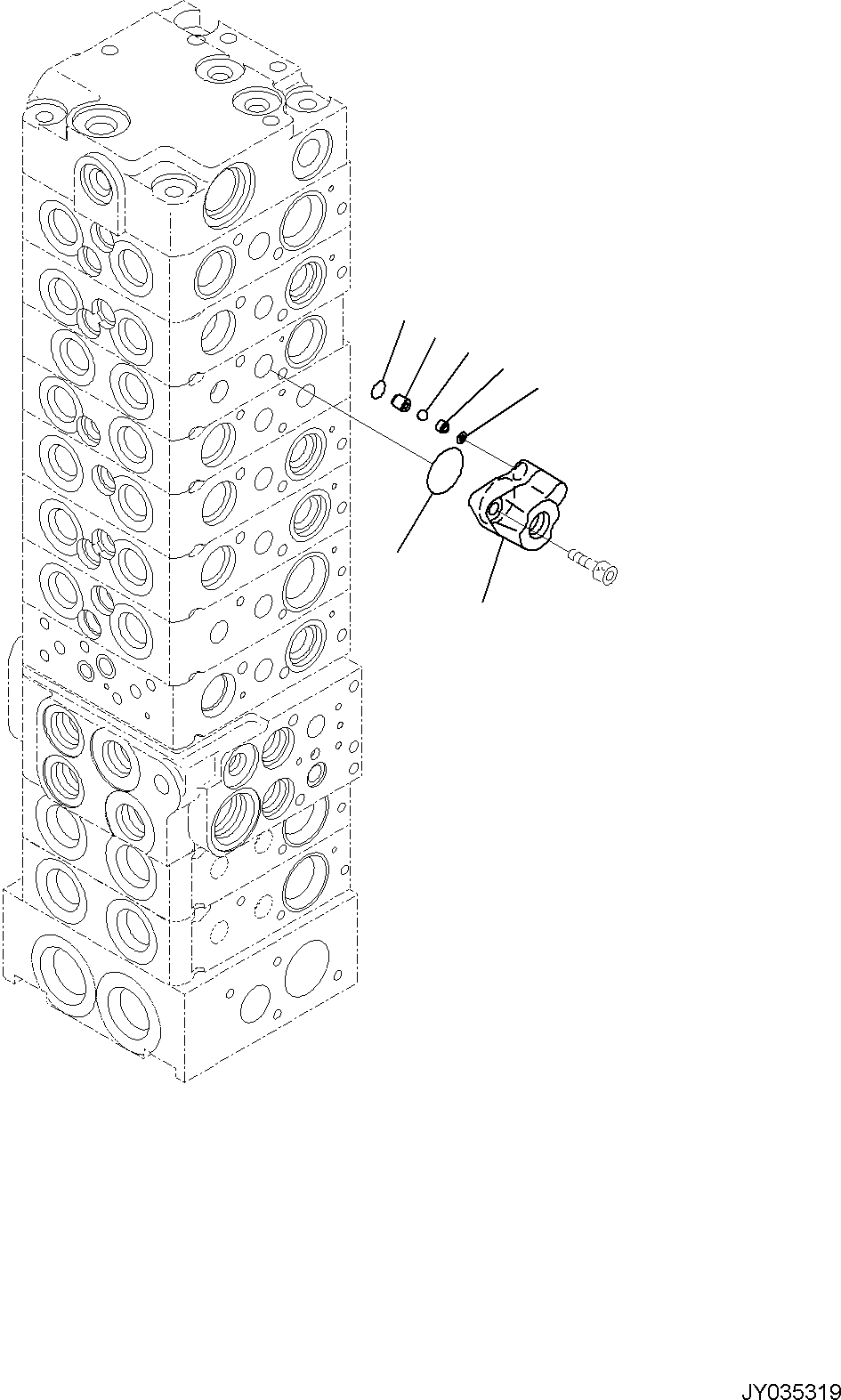 JY035319