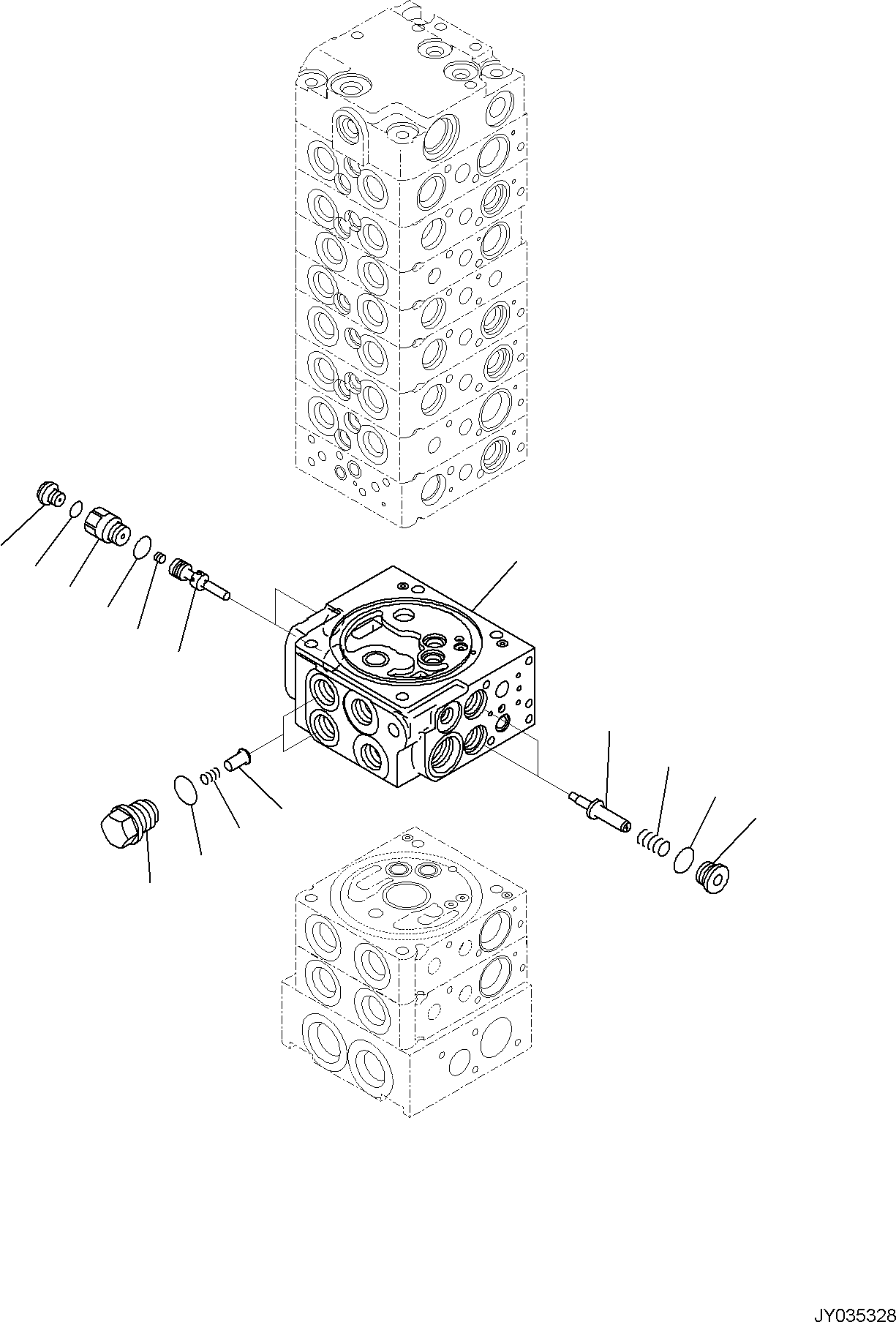 JY035328