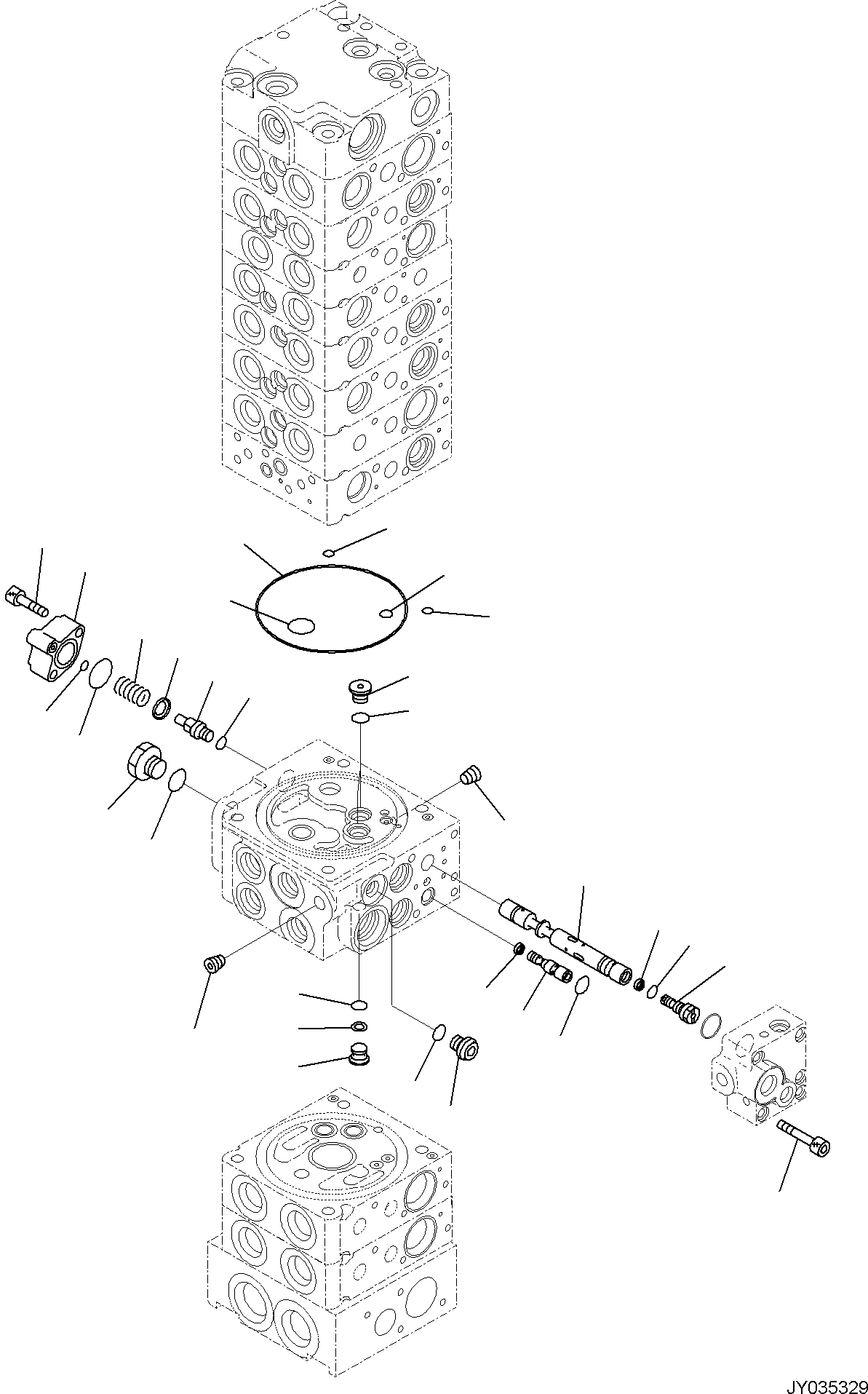 JY035329