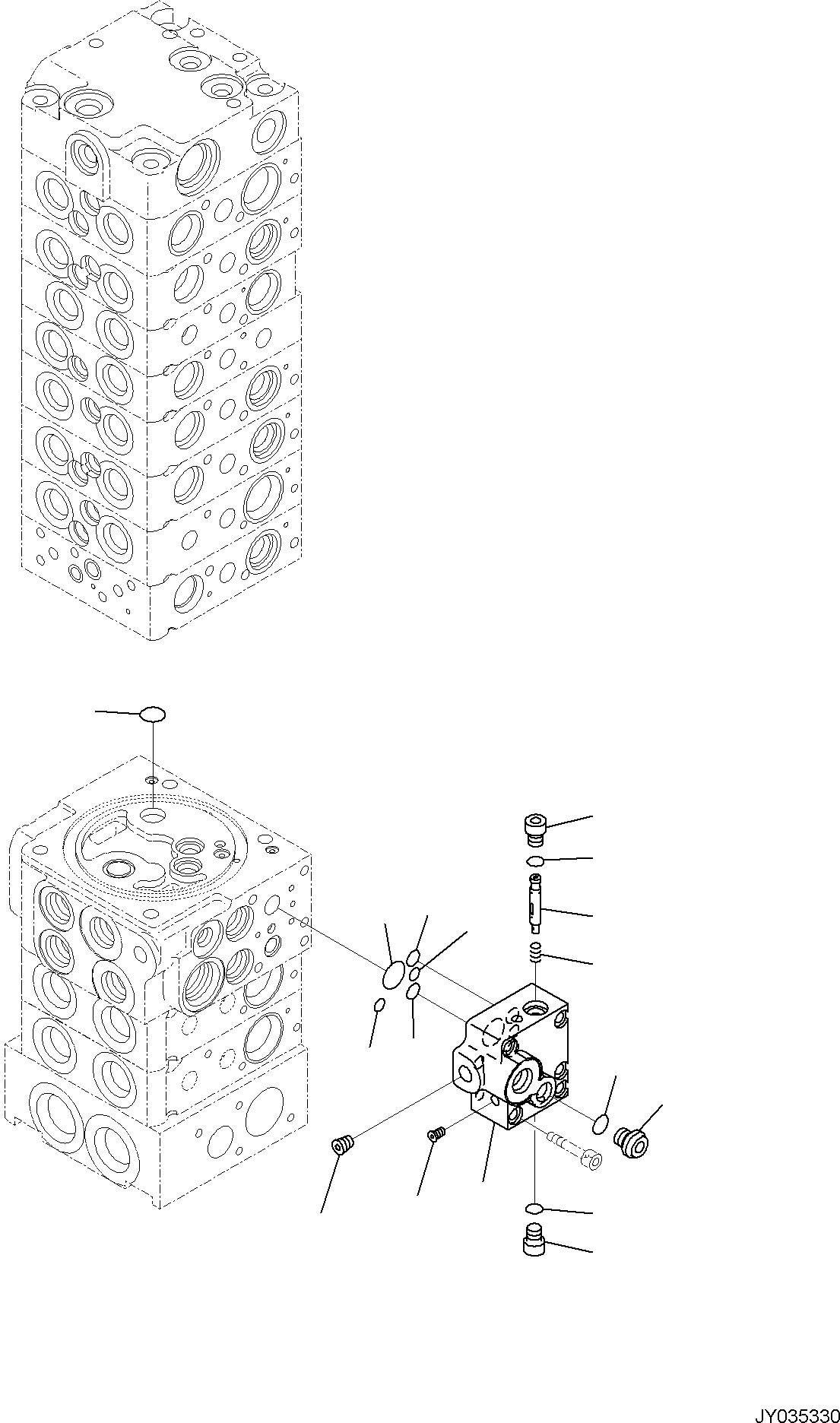 JY035330