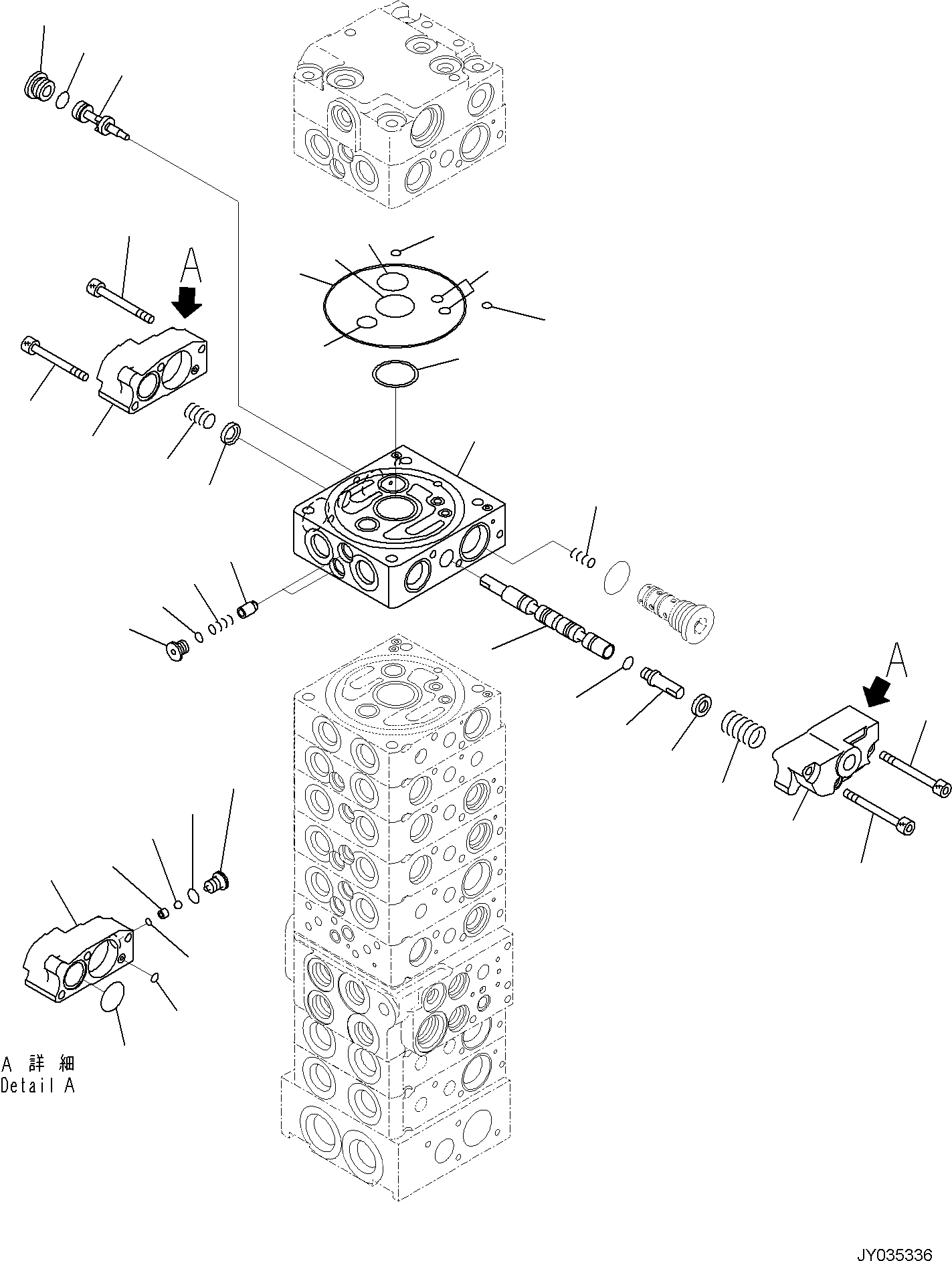 A

A

A 詳 細
Detail A

JY035336