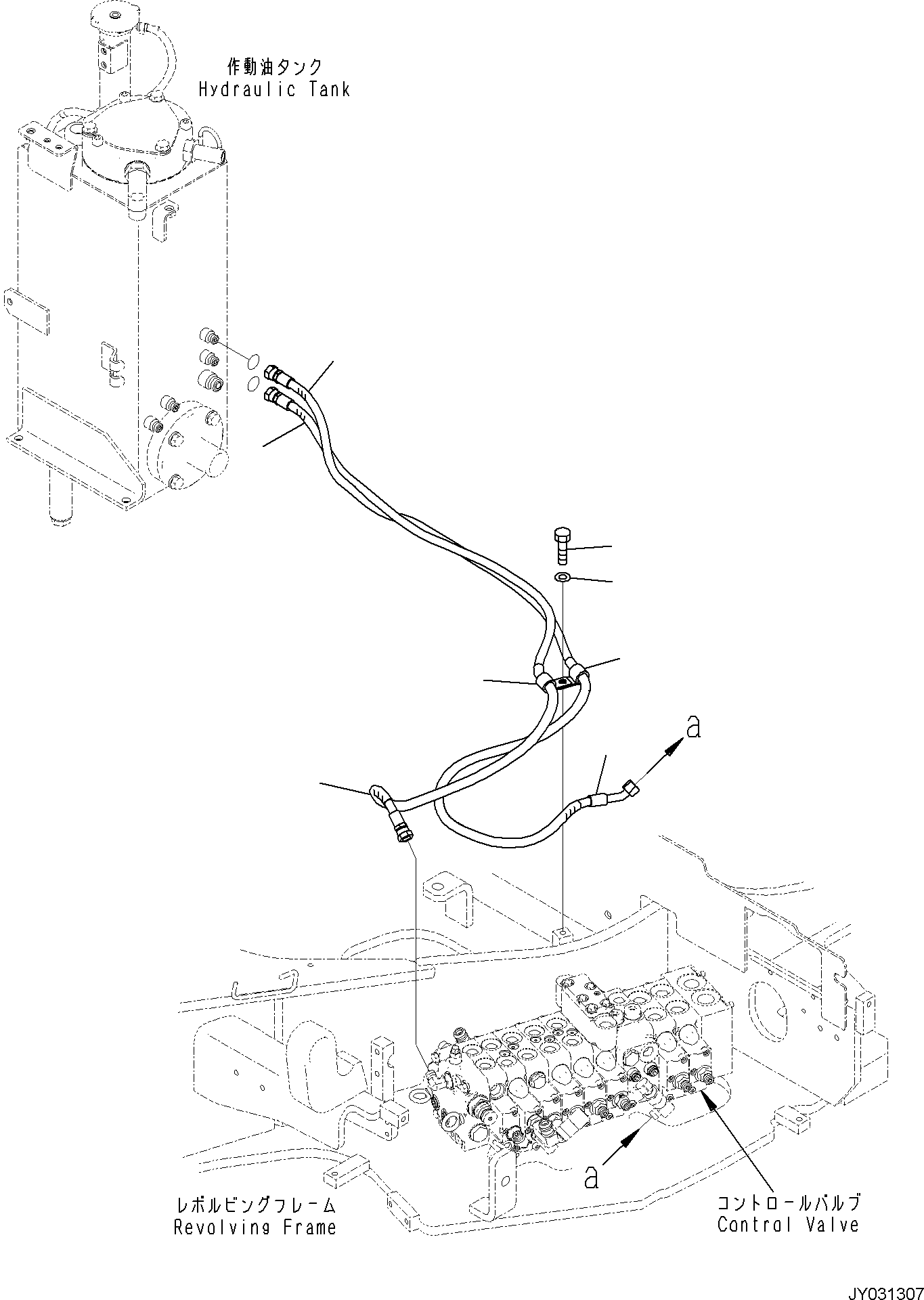 作動油タンク
Hydraulic Tank

a

a

レボルビングフレーム
Revolving Frame

コントロールバルブ
Control Valve

JY031307