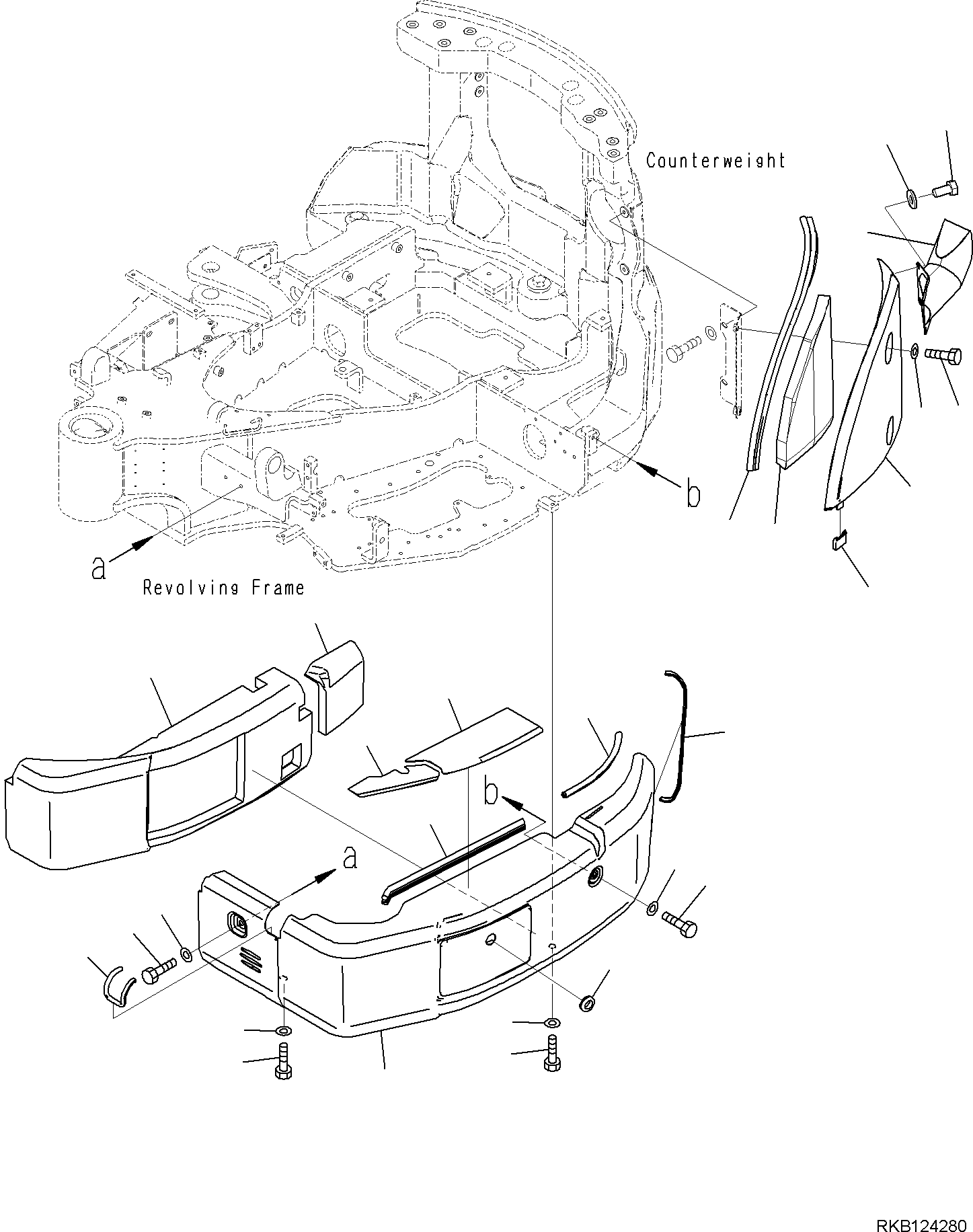 Counterweight

b

a

Revolving Frame

b

a

RKB124280